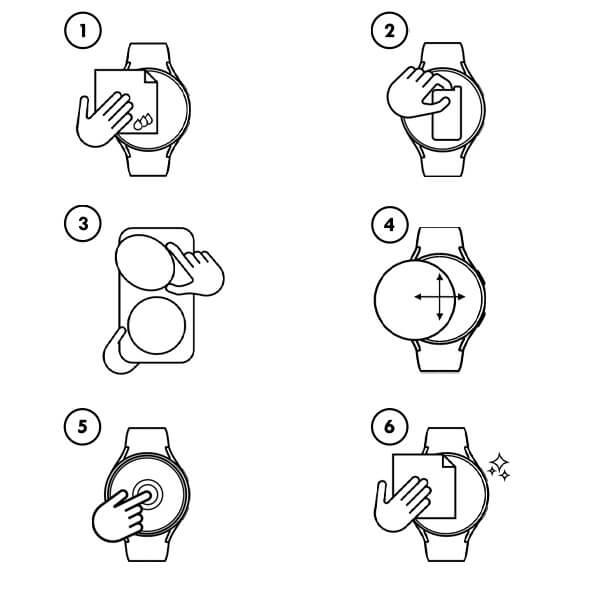 1

2

3

4

5

6