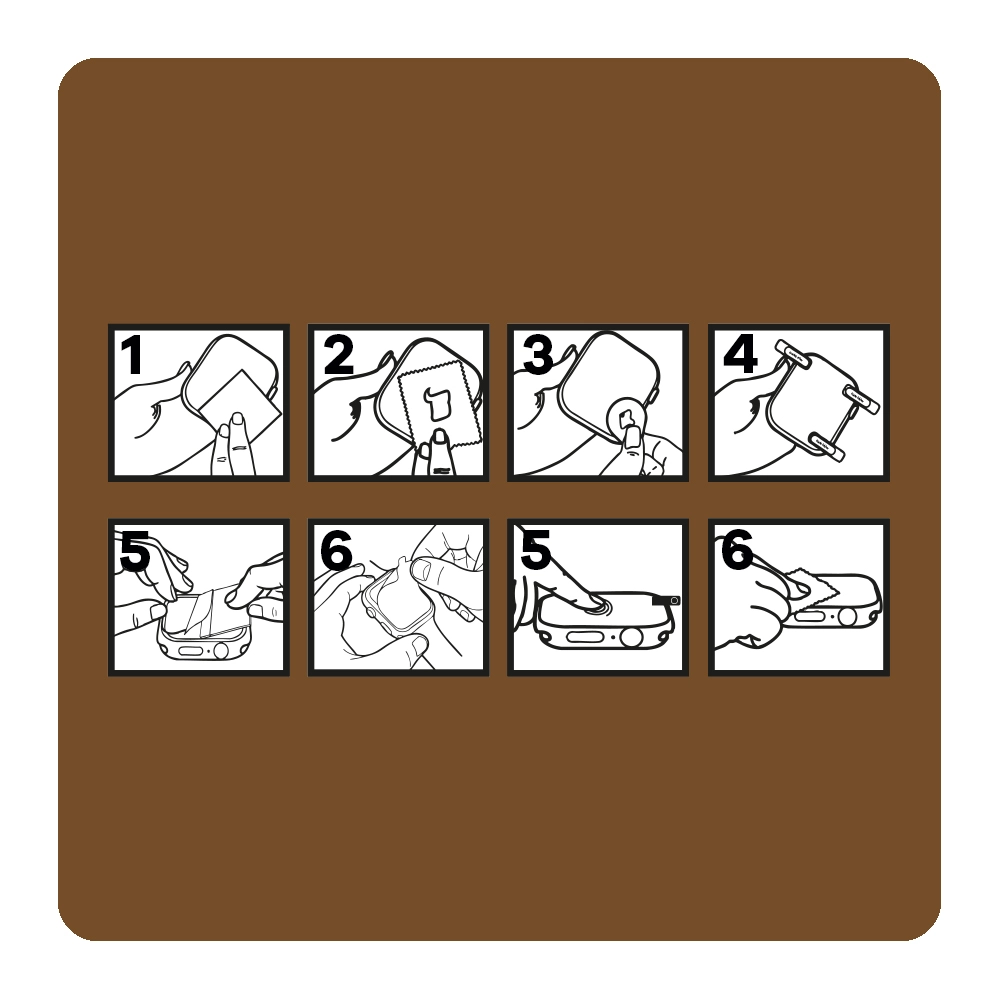 1
2
3
4
5
6
5
6