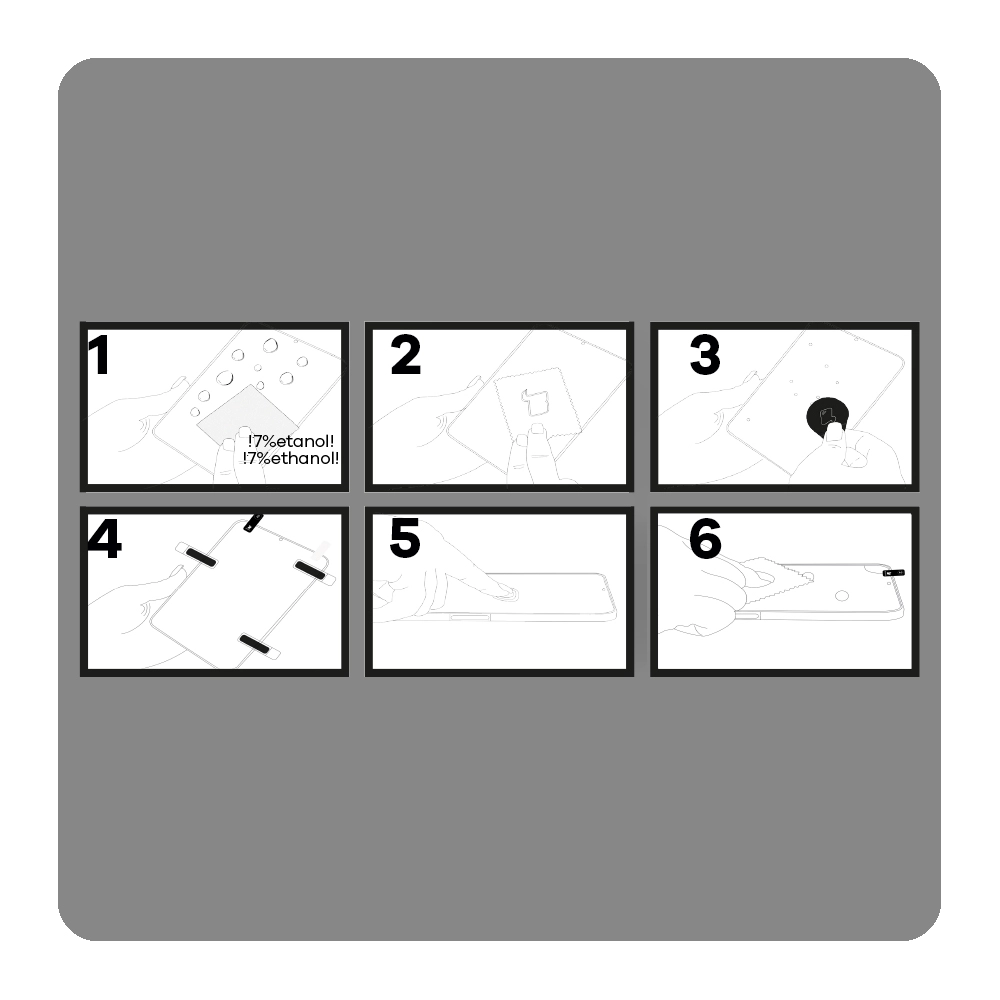 1
!7%etanol!
!7%ethanol!

2

3

4

5

6