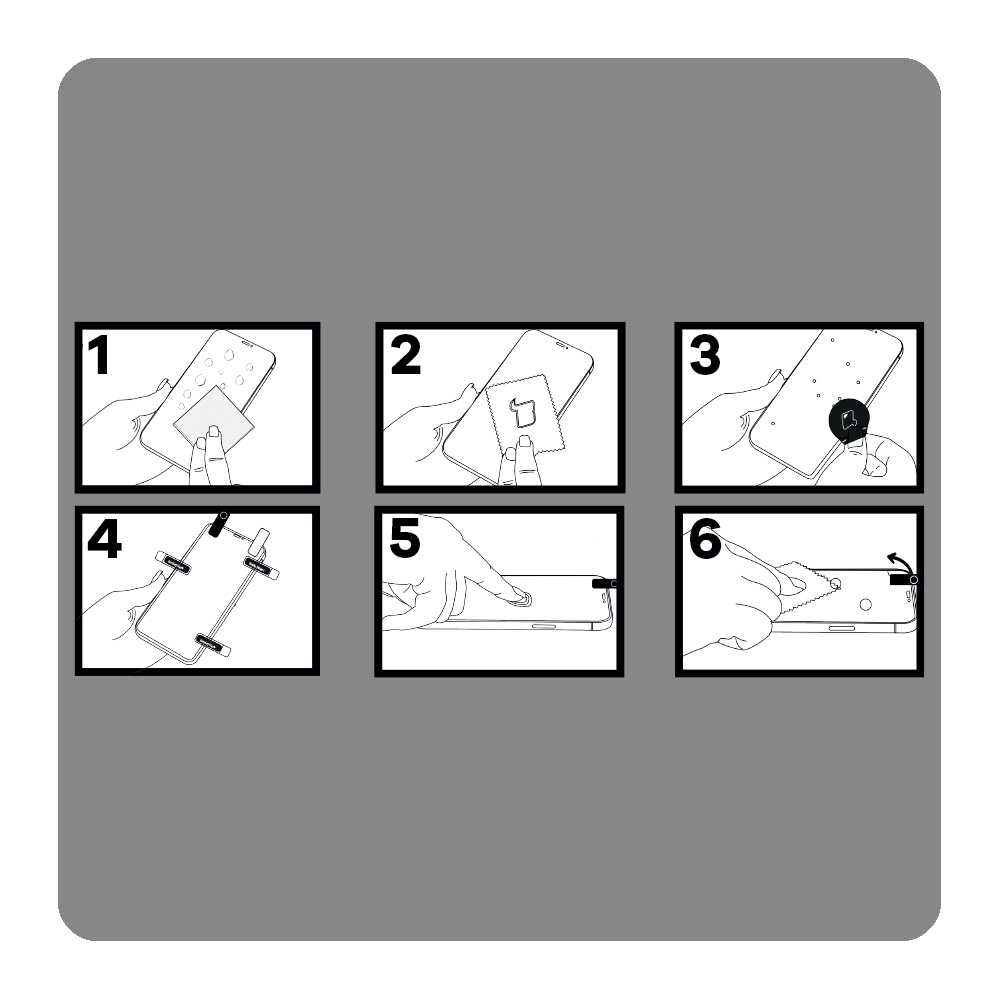 1

2

3

4

5

6