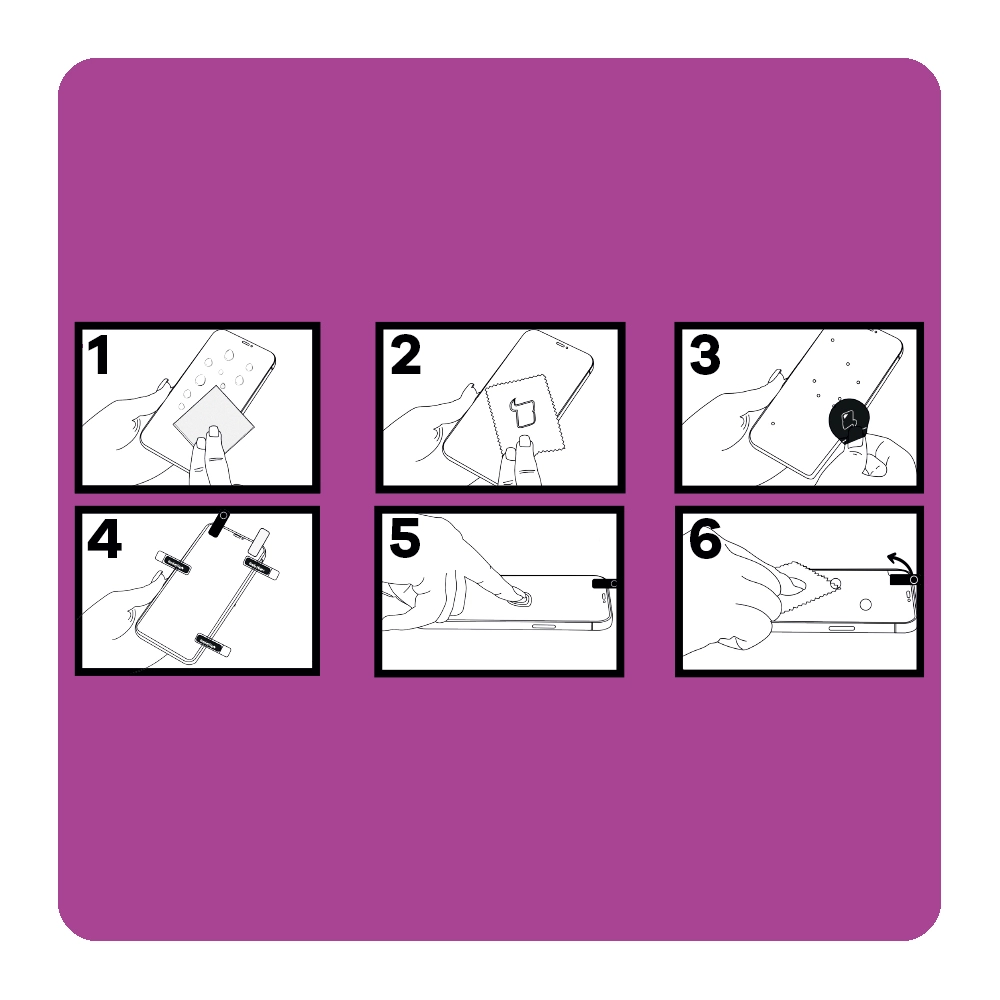 1

2

3

4

5

6