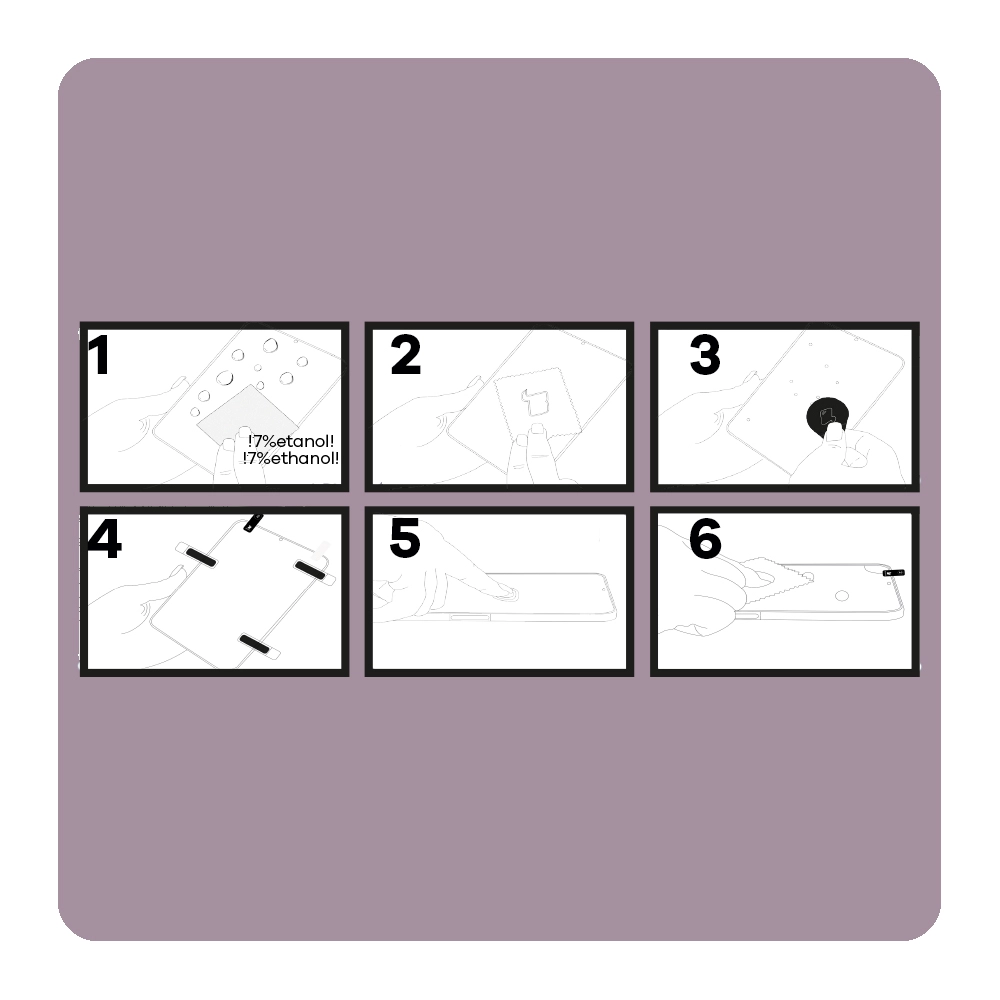 1
!7%etanol!
!7%ethanol!

2

3

4

5

6