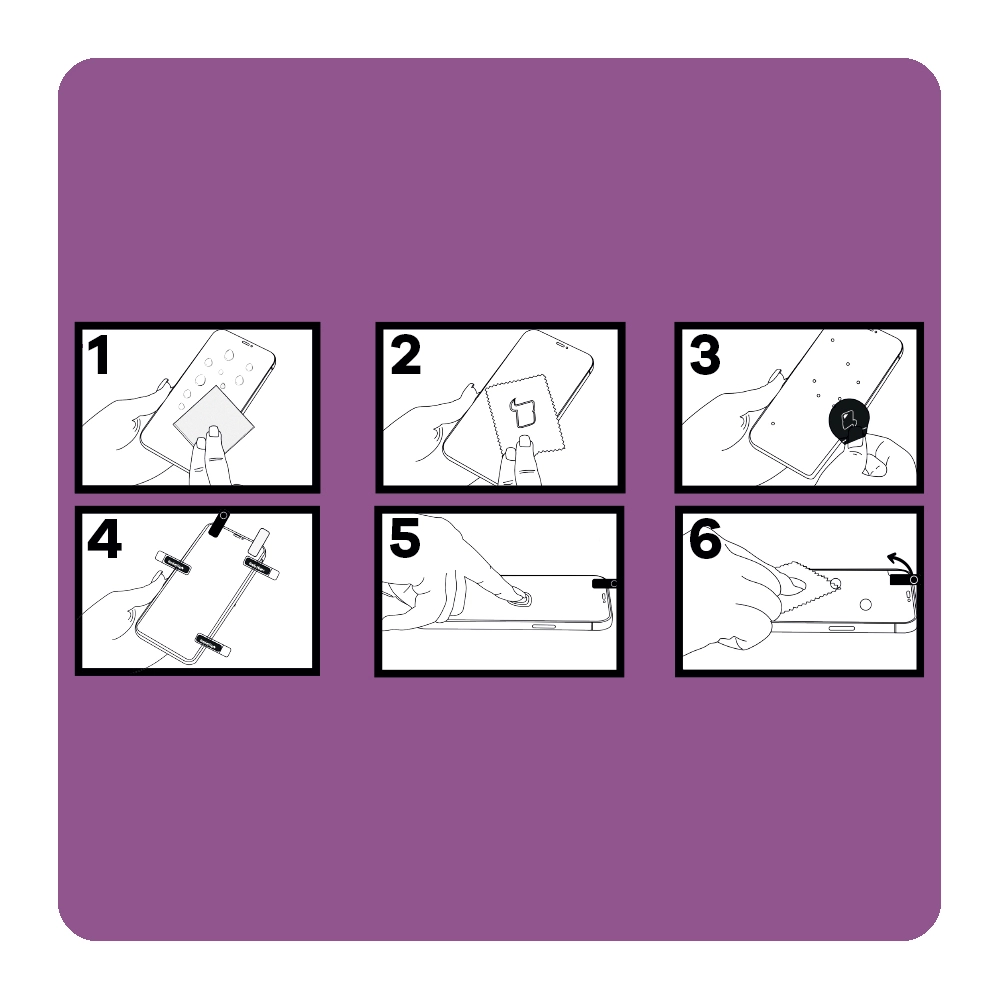 1

2

3

4

5

6