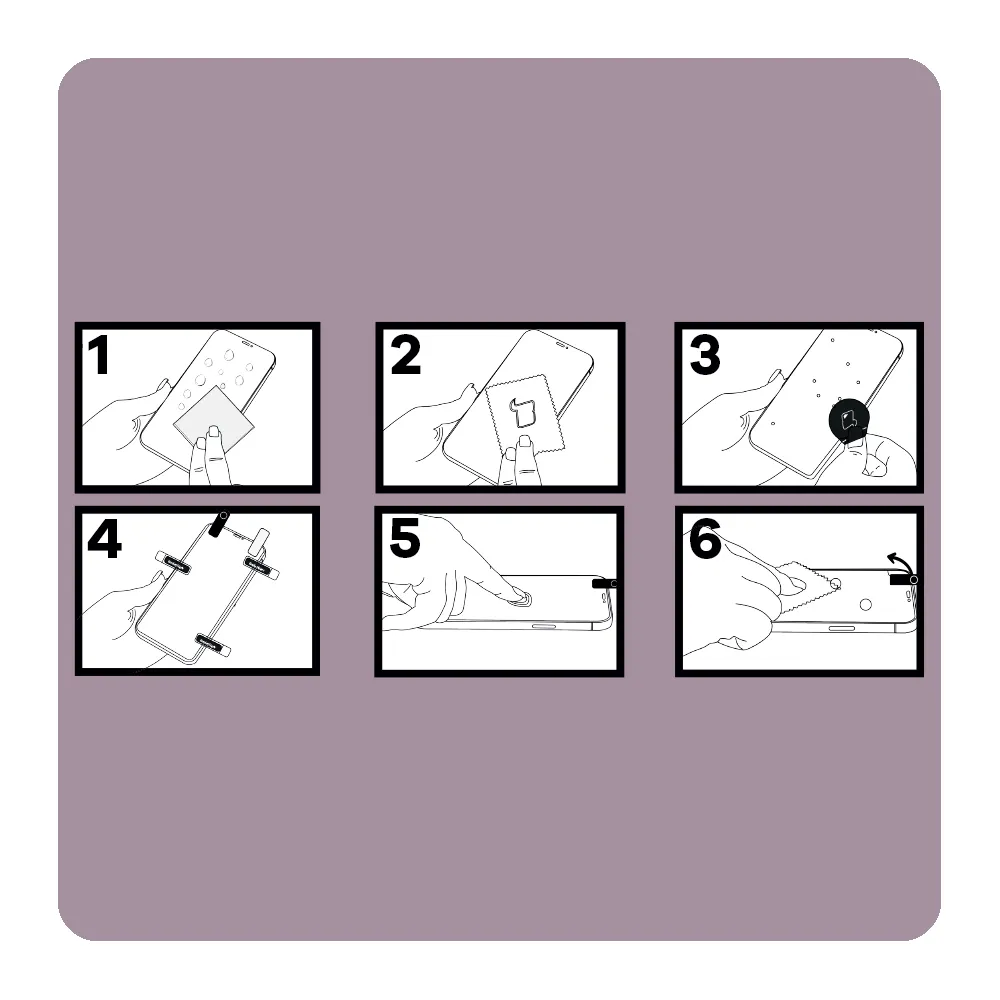 1

2

3

4

5

6