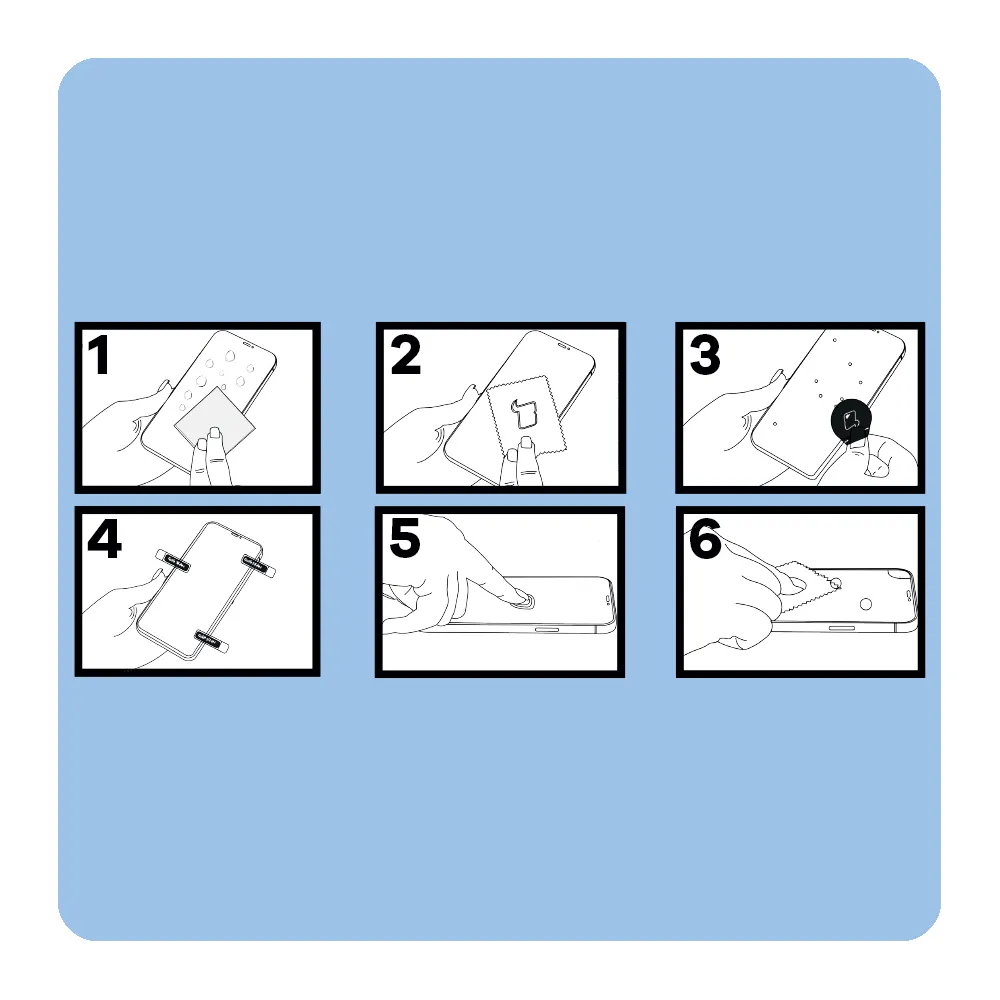 1

2

3

4

5

6