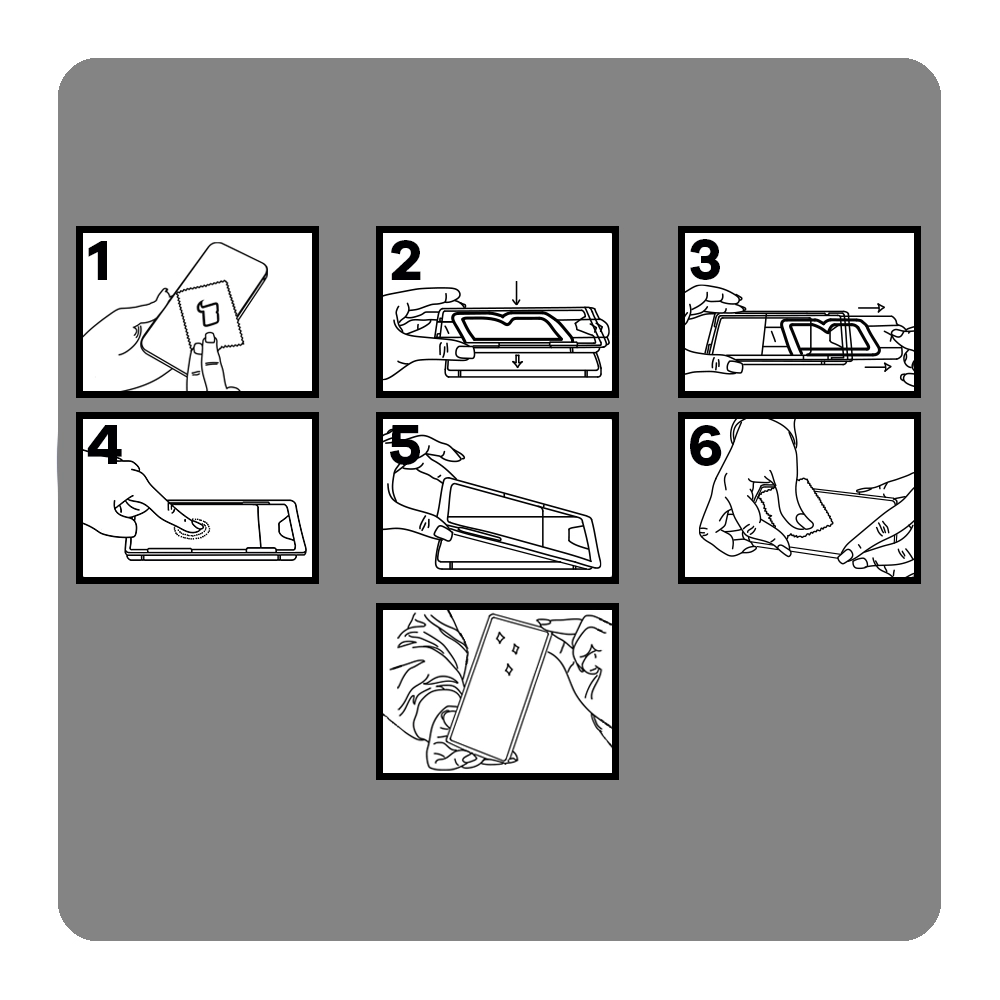 1

2

3

4

5

6