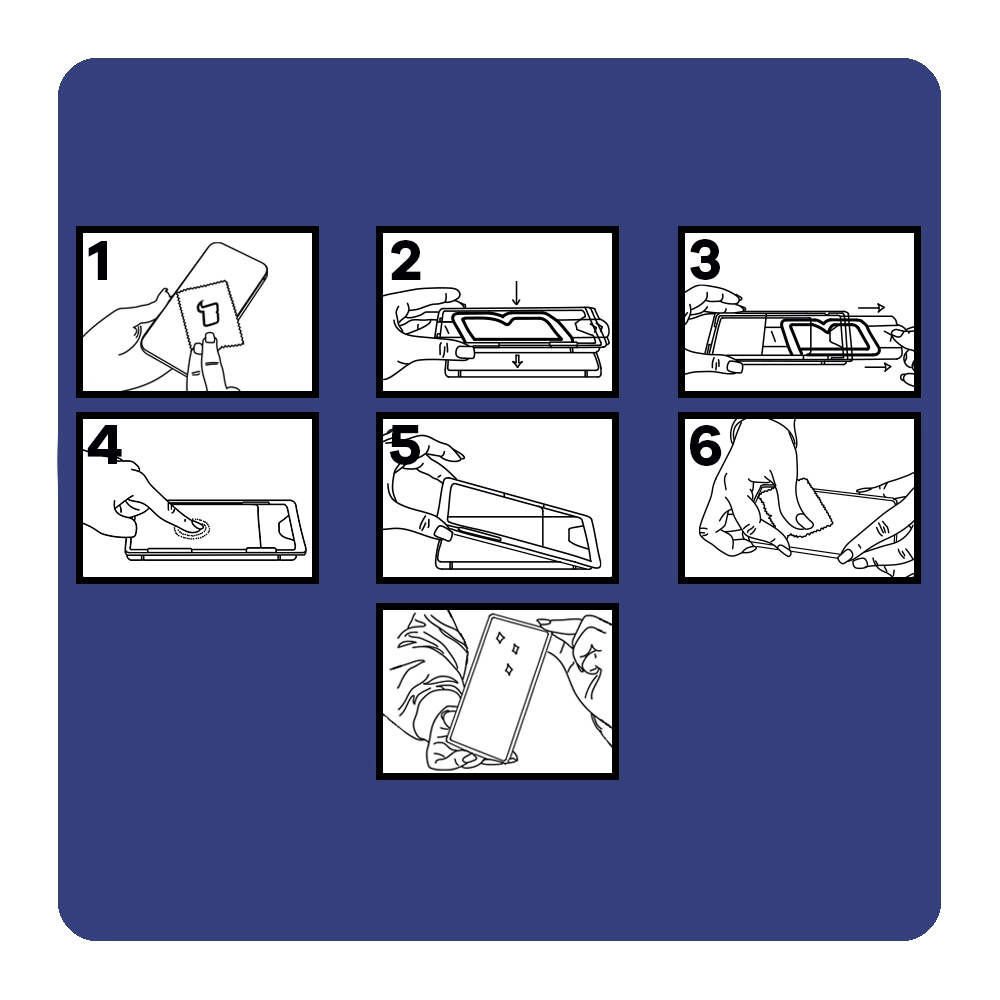 1

2

3

4

5

6