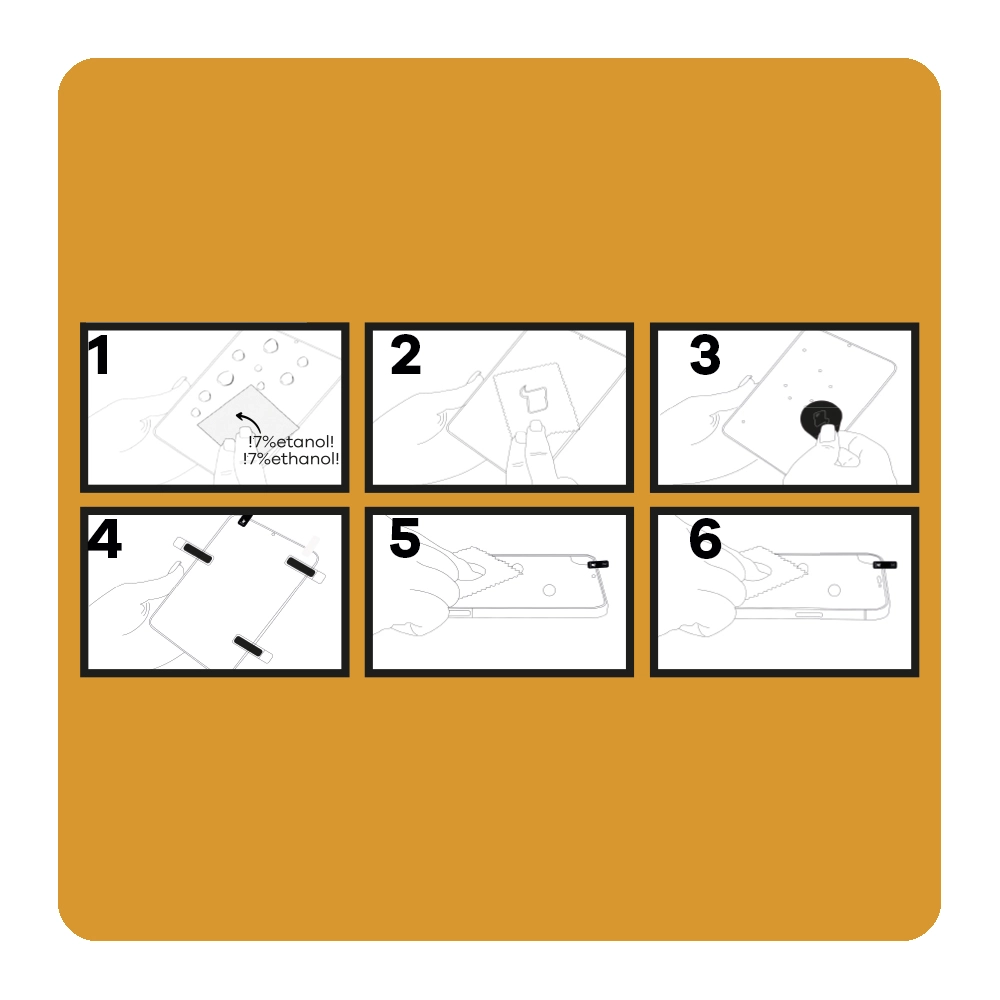 1
!7%etanol!
!7%ethanol!

2

3

4

5

6