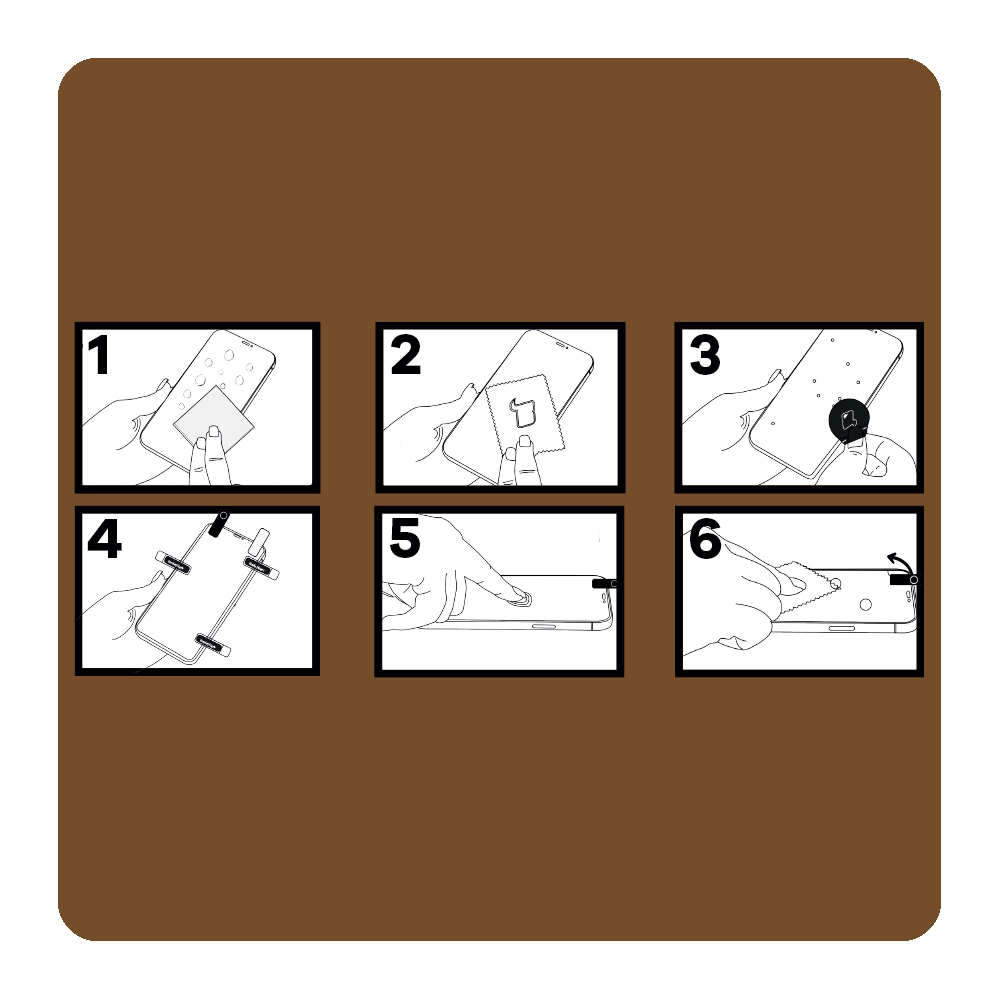 1

2

3

4

5

6