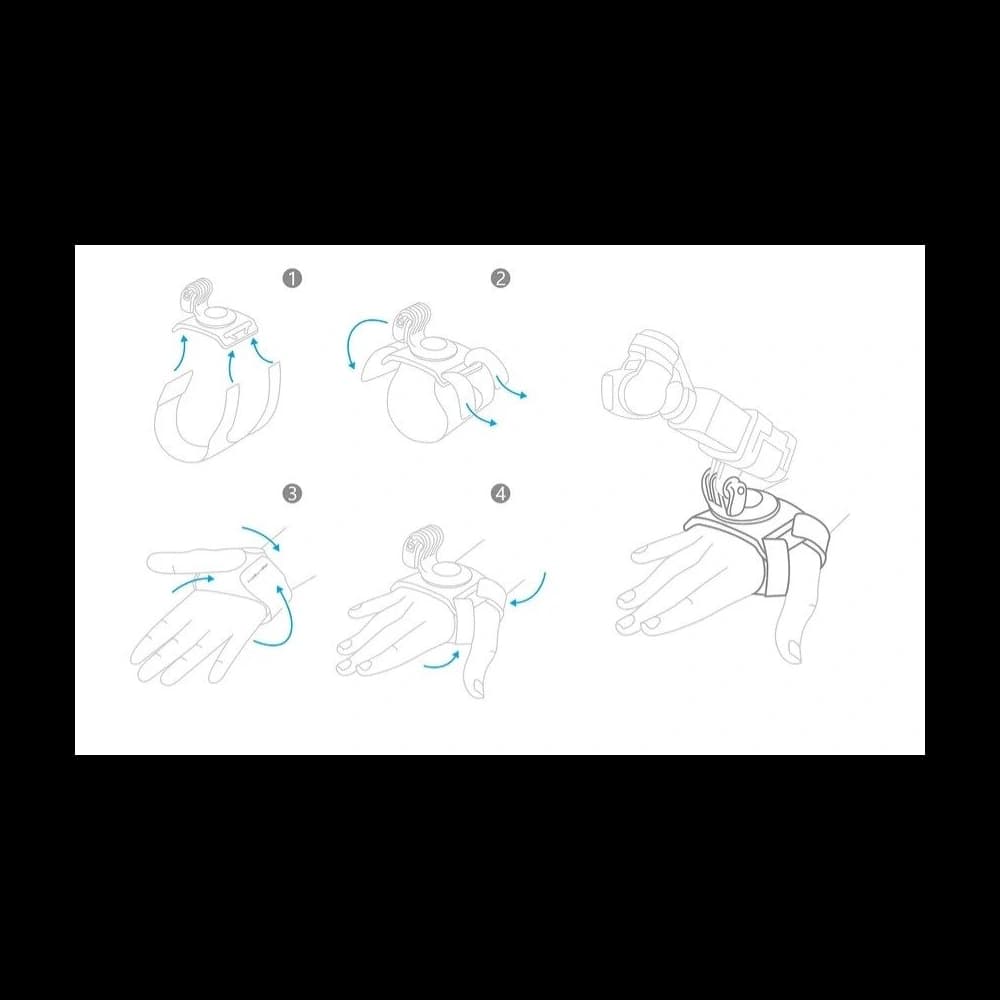 1

2

3

4