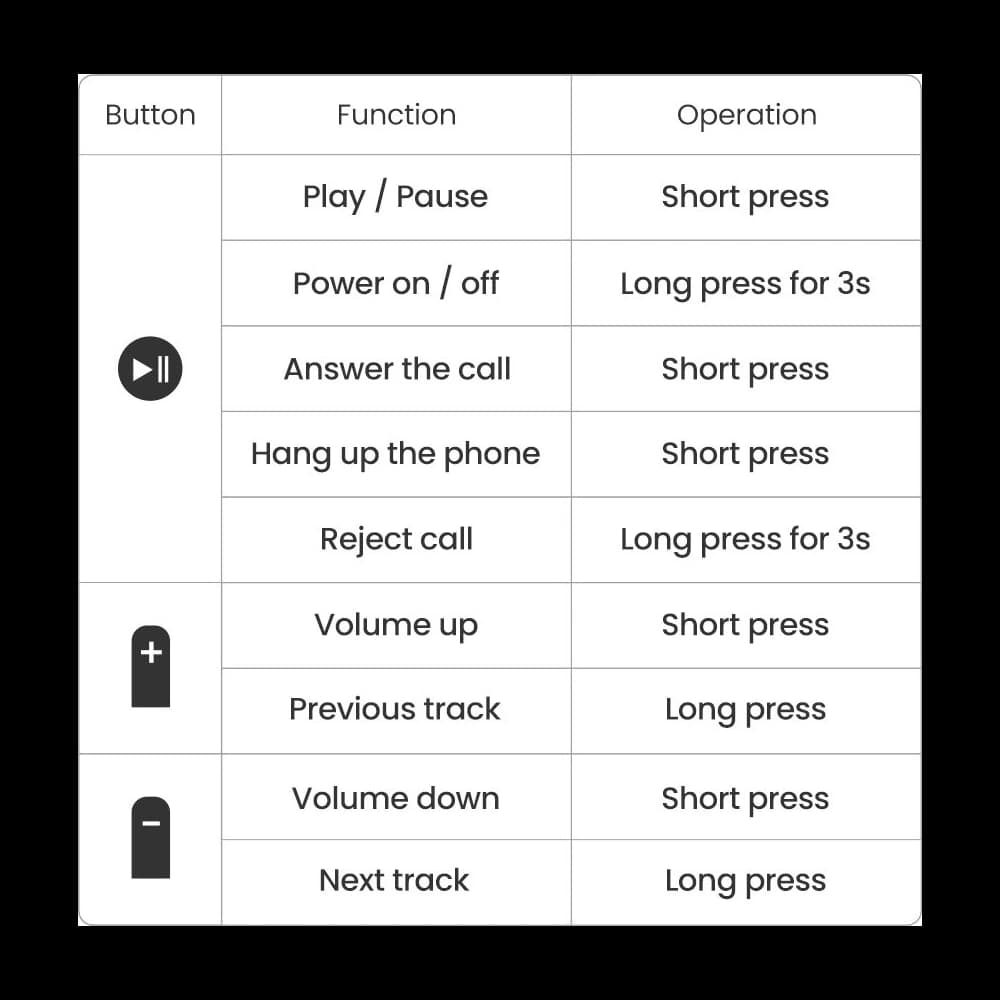 | Button | Function | Operation |
|---|---|---|
| | Play / Pause | Short press |
| | Power on / off | Long press for 3s |
| | Answer the call | Short press |
| | Hang up the phone | Short press |
| | Reject call | Long press for 3s |
| + | Volume up | Short press |
| | Previous track | Long press |
| − | Volume down | Short press |
| | Next track | Long press |