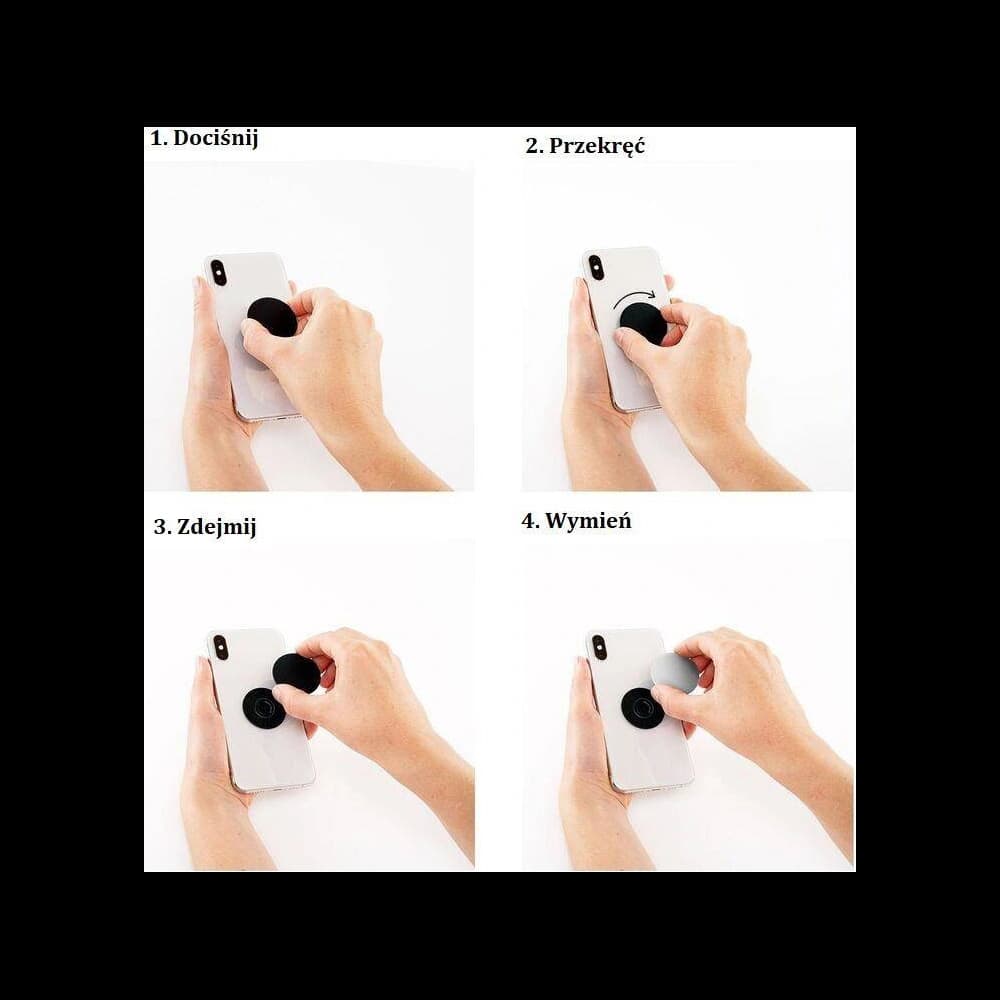 1. Dociśnij

2. Przekręć

3. Zdejmij

4. Wymień