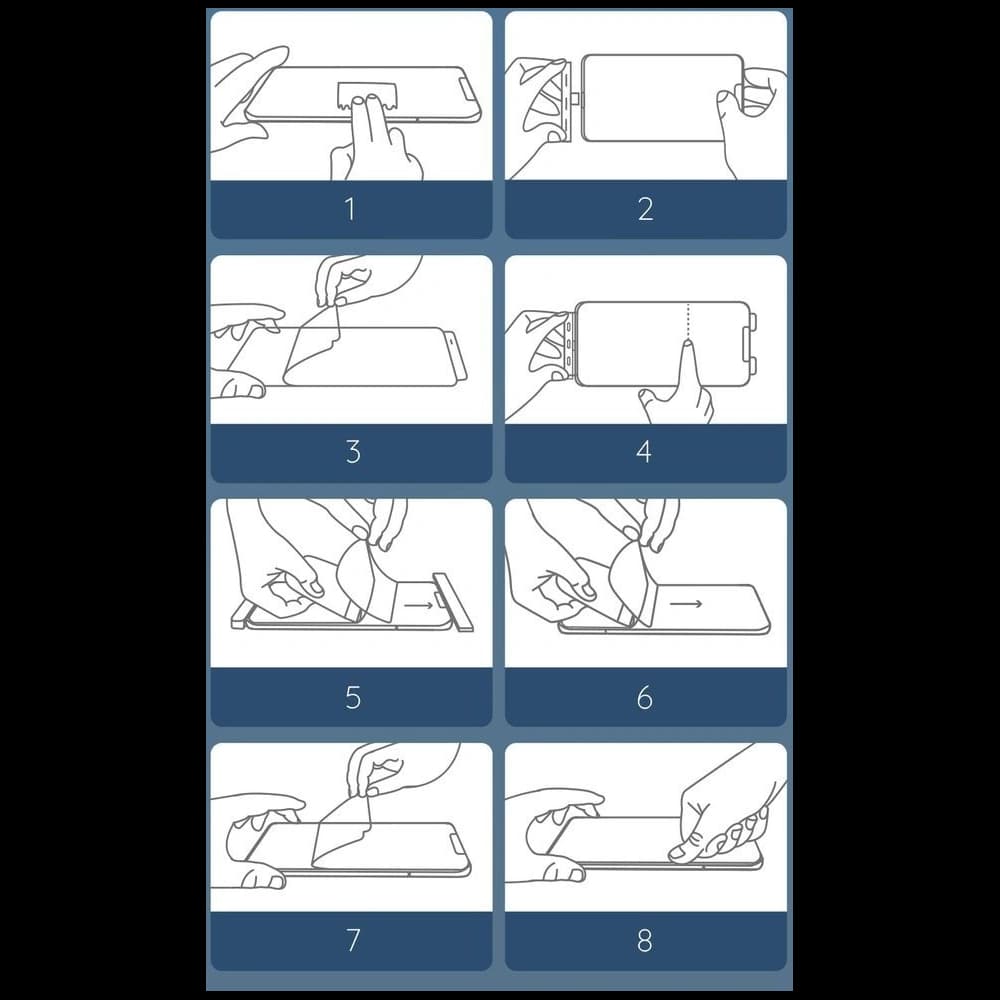 1

2

3

4

5

6

7

8