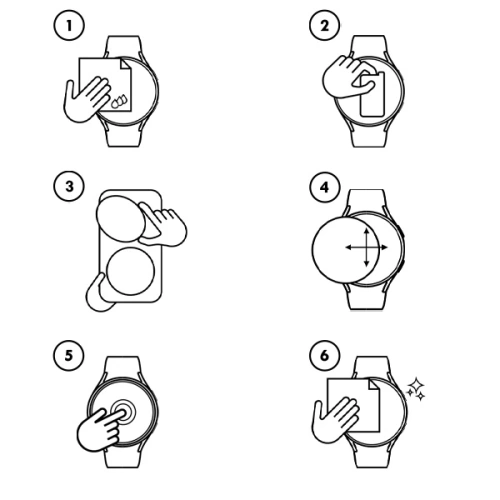 1
2
3
4
5
6