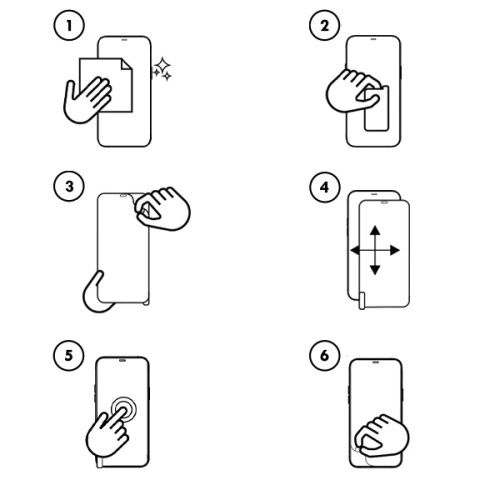 1

2

3

4

5

6