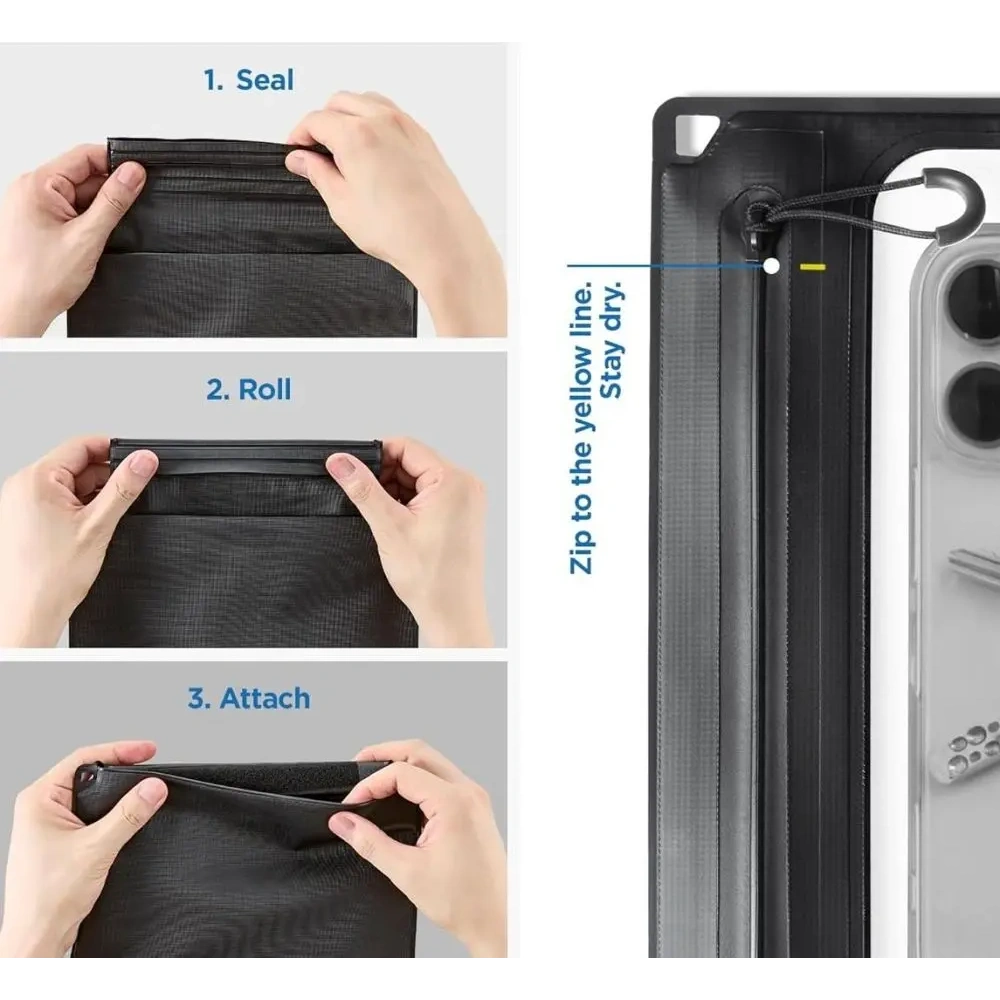 1. Seal

2. Roll

3. Attach

Zip to the yellow line.
Stay dry.