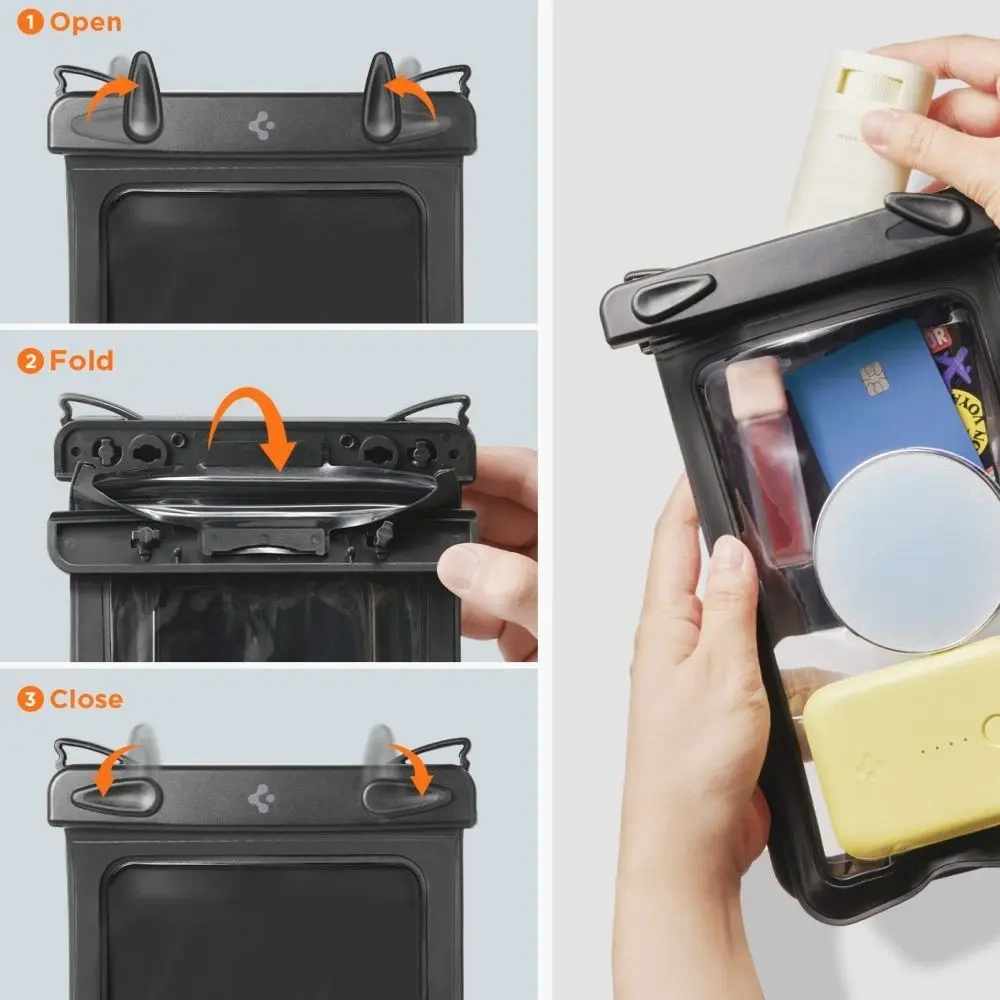 1 Open

2 Fold

3 Close