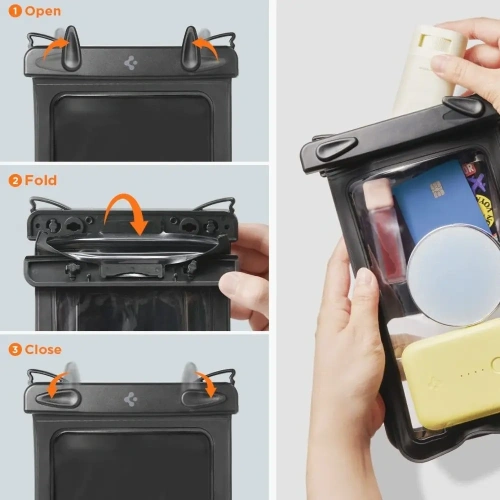 1 Open

2 Fold

3 Close