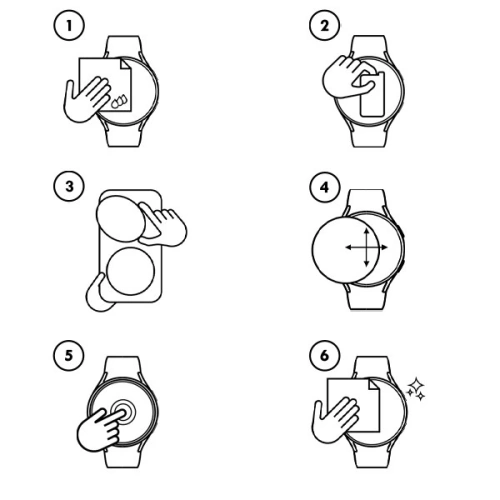 1

2

3

4

5

6