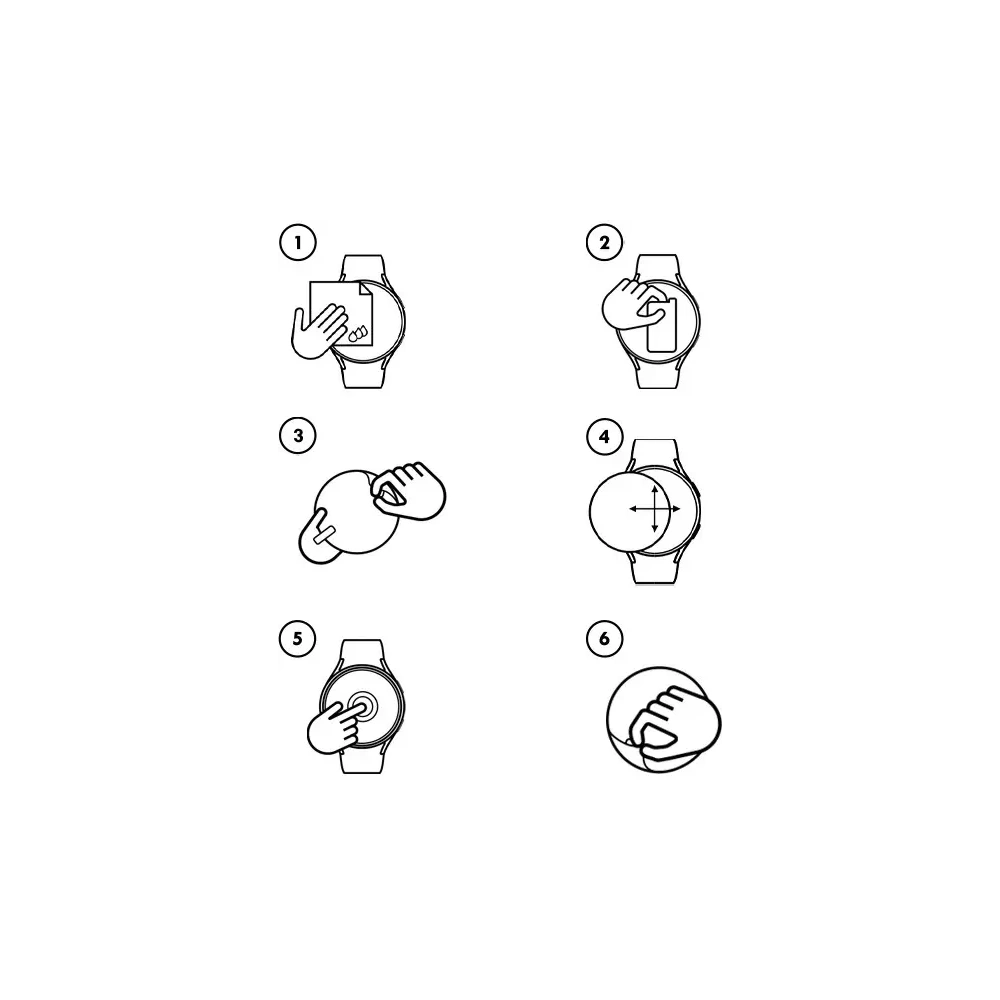 1
2
3
4
5
6