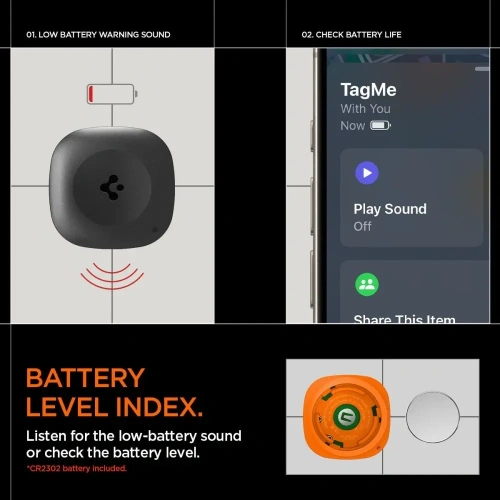 01. LOW BATTERY WARNING SOUND

02. CHECK BATTERY LIFE

TagMe
With You
Now

Play Sound
Off

Share This Item

BATTERY
LEVEL INDEX.

Listen for the low-battery sound or check the battery level.

*CR2302 battery included.