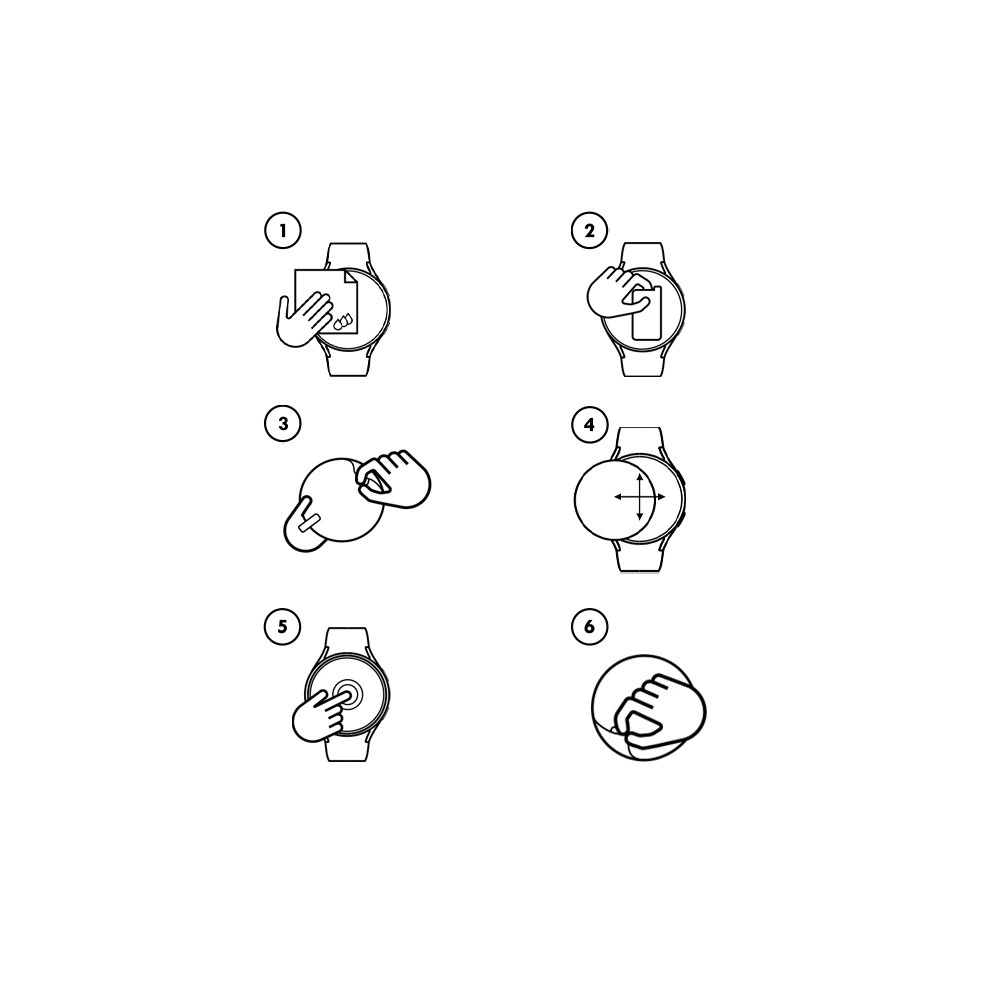 1
2
3
4
5
6