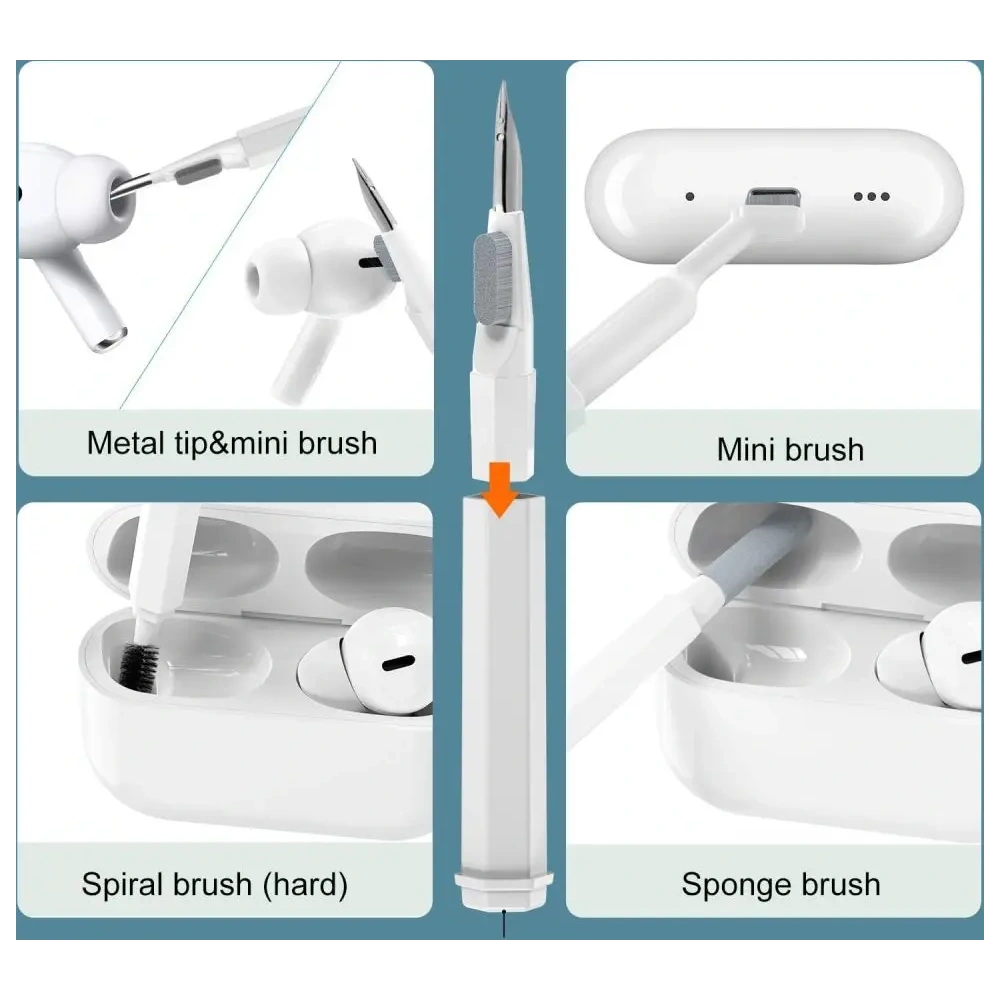 Metal tip&mini brush

Mini brush

Spiral brush (hard)

Sponge brush