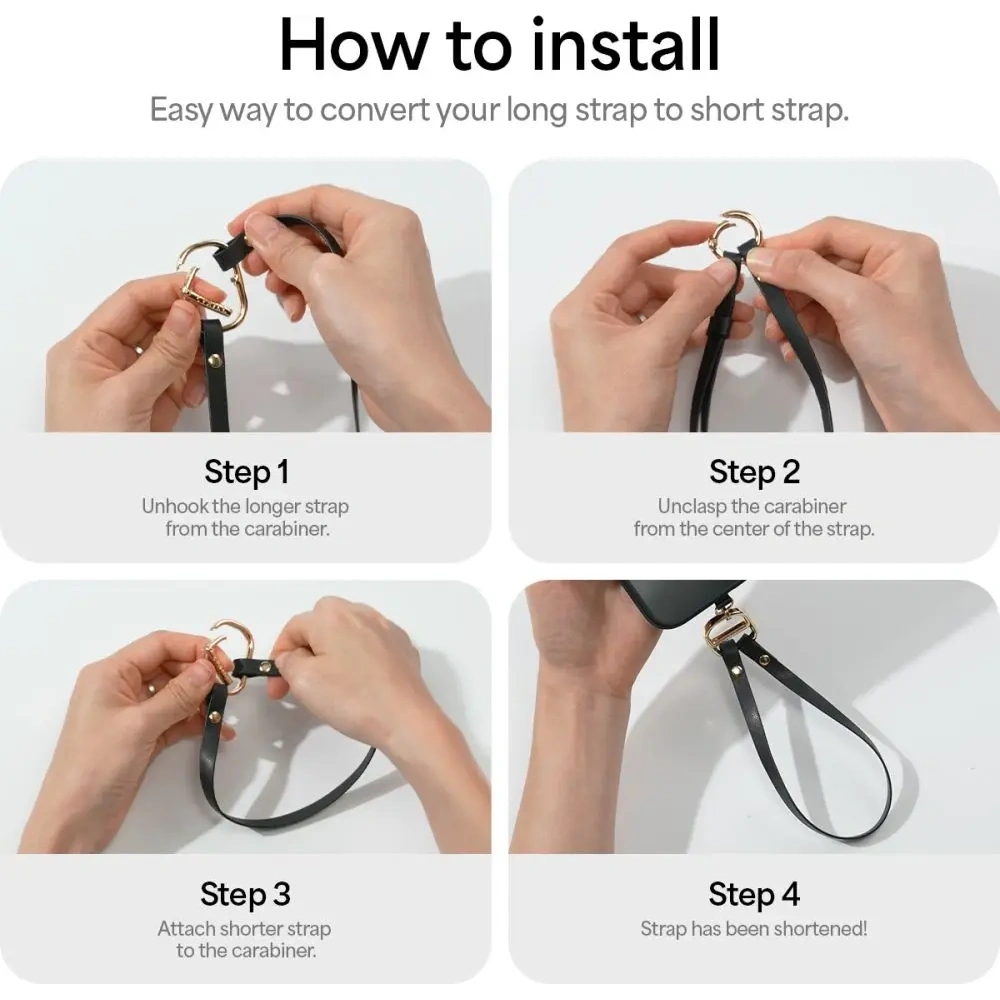 How to install

Easy way to convert your long strap to short strap.

Step 1
Unhook the longer strap from the carabiner.

Step 2
Unclasp the carabiner from the center of the strap.

Step 3
Attach shorter strap to the carabiner.

Step 4
Strap has been shortened!