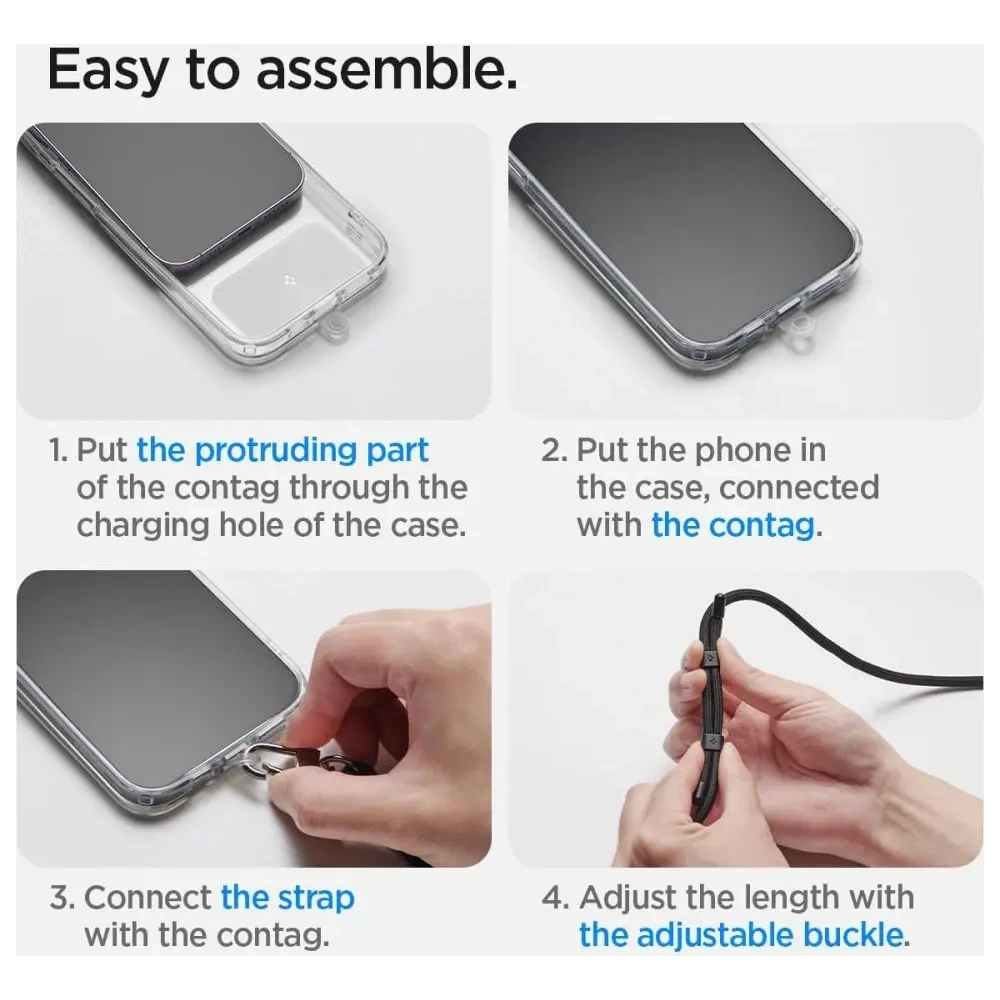 Easy to assemble.

1. Put the protruding part of the contag through the charging hole of the case.

2. Put the phone in the case, connected with the contag.

3. Connect the strap with the contag.

4. Adjust the length with the adjustable buckle.