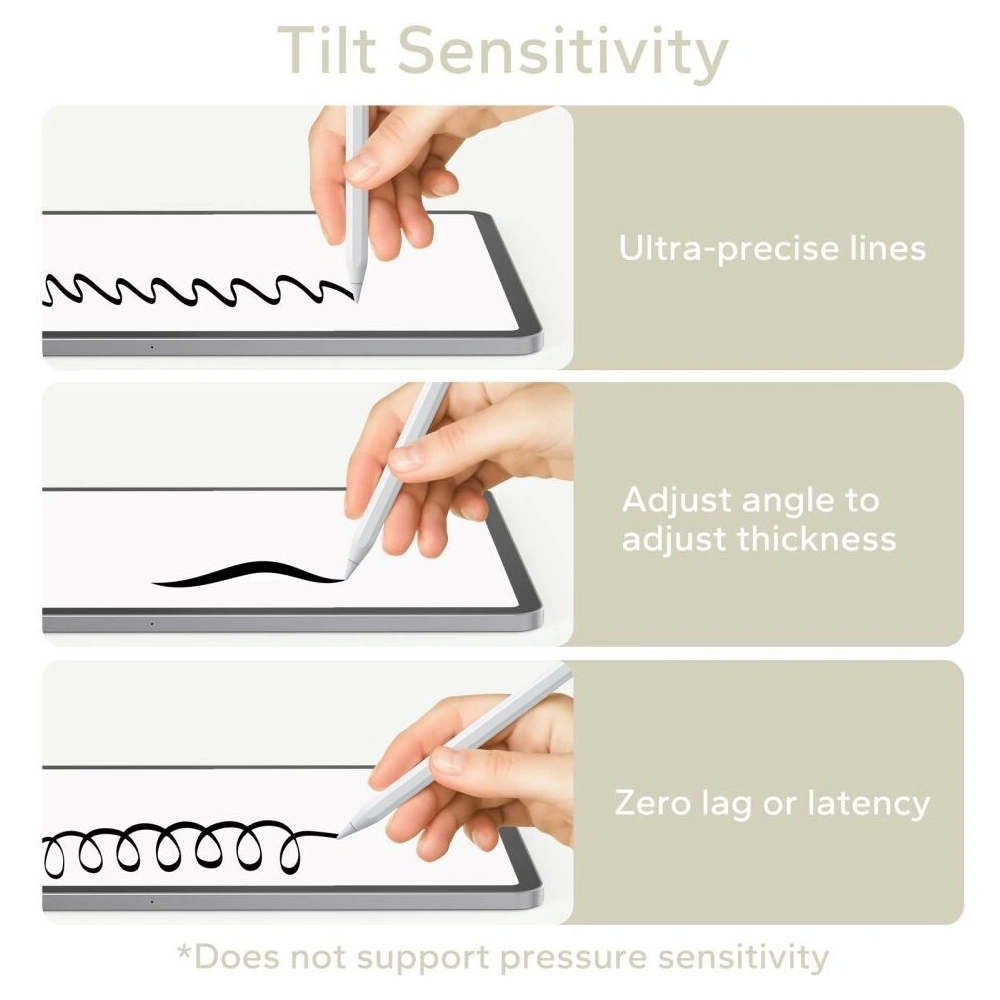 Tilt Sensitivity

Ultra-precise lines

Adjust angle to adjust thickness

Zero lag or latency

*Does not support pressure sensitivity