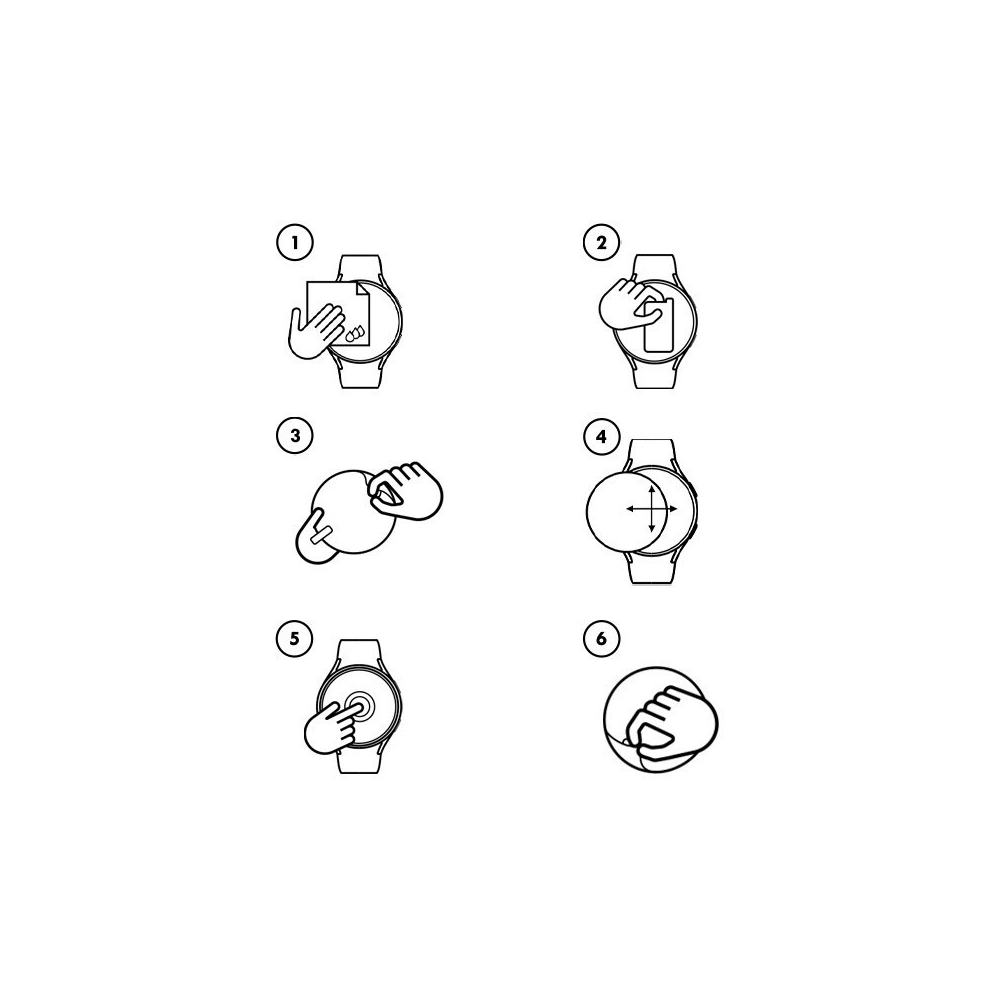 1

2

3

4

5

6