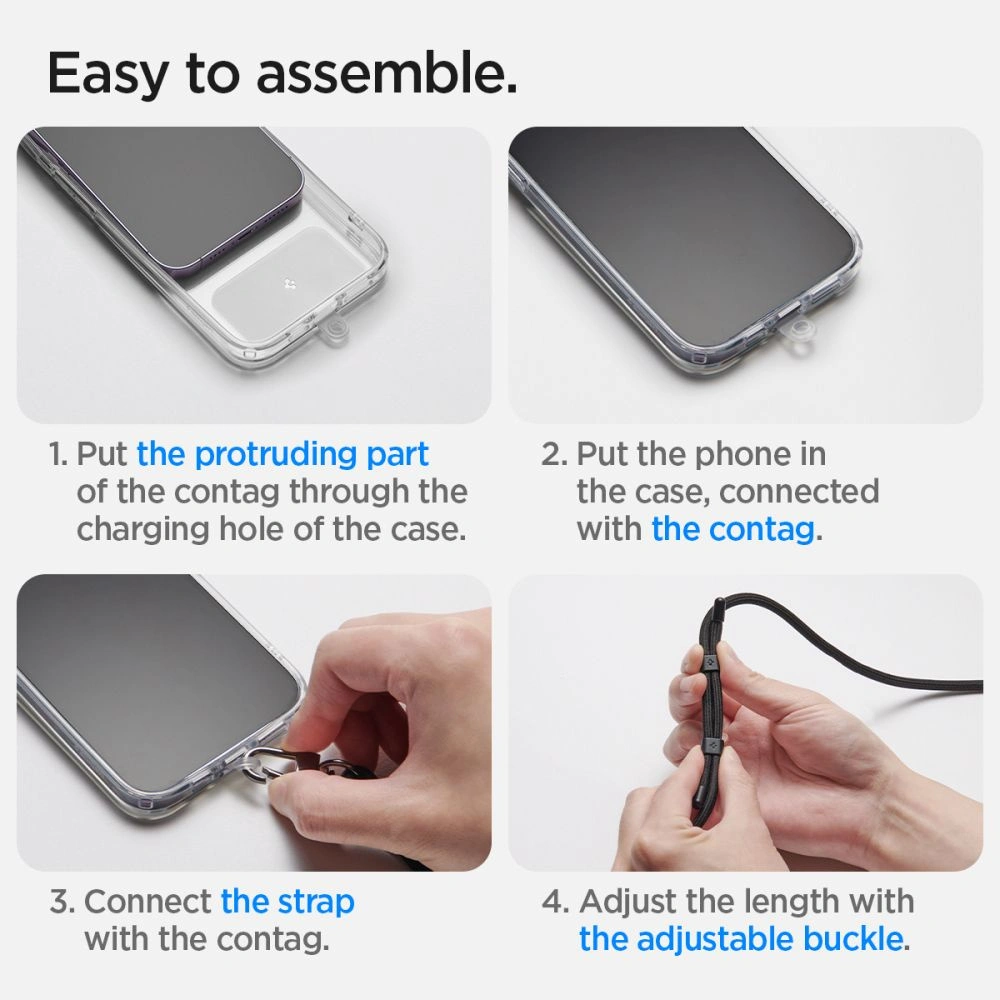 Easy to assemble.

1. Put the protruding part of the contag through the charging hole of the case.

2. Put the phone in the case, connected with the contag.

3. Connect the strap with the contag.

4. Adjust the length with the adjustable buckle.