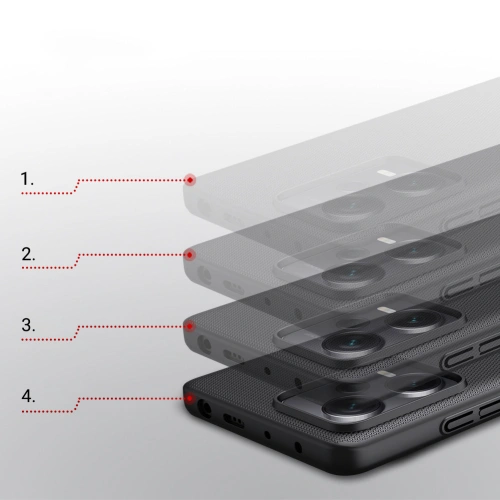 1.

2.

3.

4.