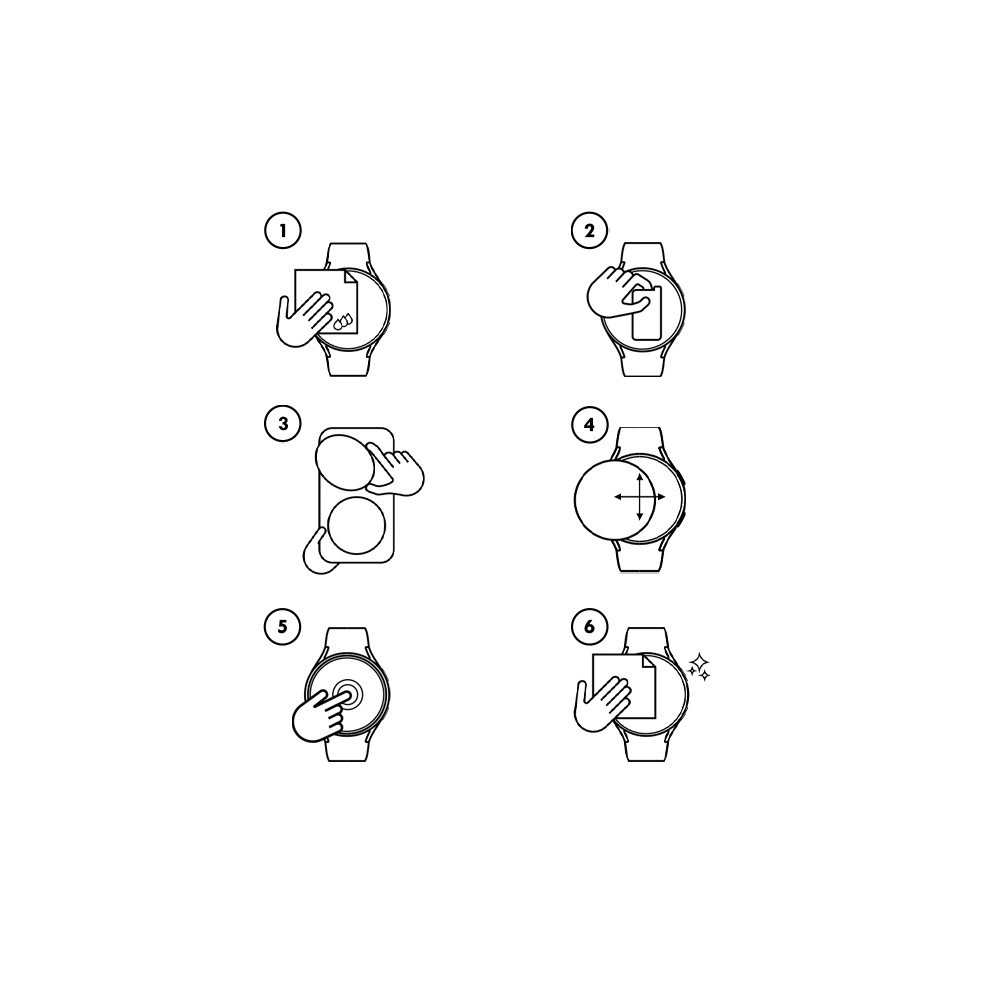 1

2

3

4

5

6