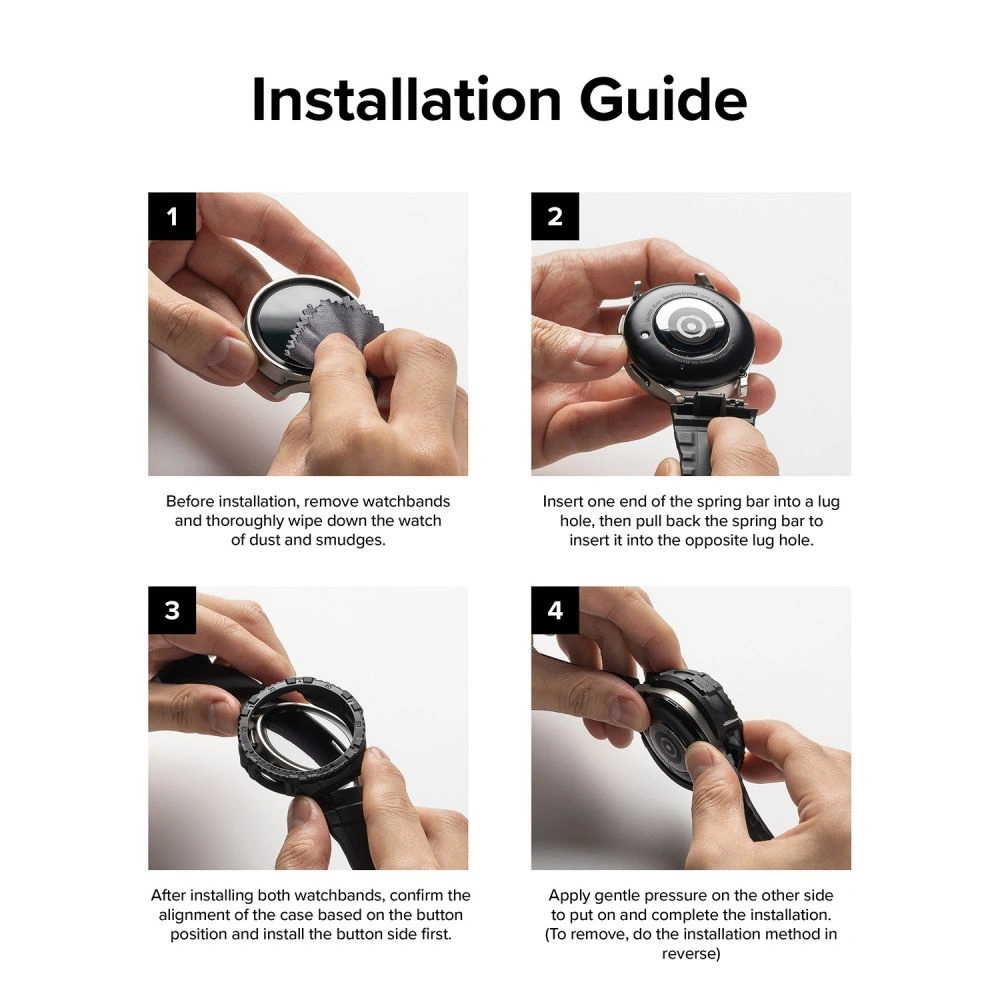 Installation Guide

1

Before installation, remove watchbands and thoroughly wipe down the watch of dust and smudges.

2

Insert one end of the spring bar into a lug hole, then pull back the spring bar to insert it into the opposite lug hole.

3

After installing both watchbands, confirm the alignment of the case based on the button position and install the button side first.

4

Apply gentle pressure on the other side to put on and complete the installation. (To remove, do the installation method in reverse)