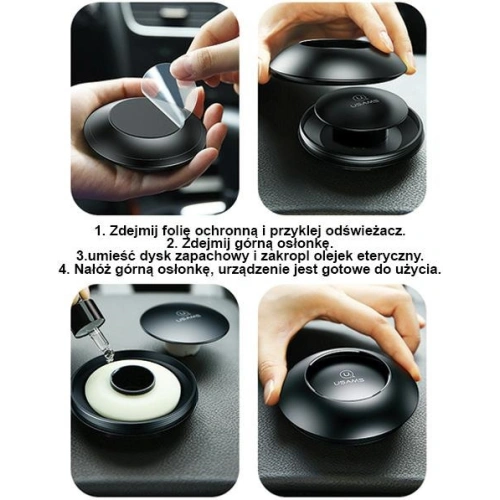 USAMS

1. Zdejmij folię ochronną i przyklej odświeżacz.
2. Zdejmij górną osłonkę.
3.umieść dysk zapachowy i zakropl olejek eteryczny.
4. Nałóż górną osłonkę, urządzenie jest gotowe do użycia.

USAMS

USAMS