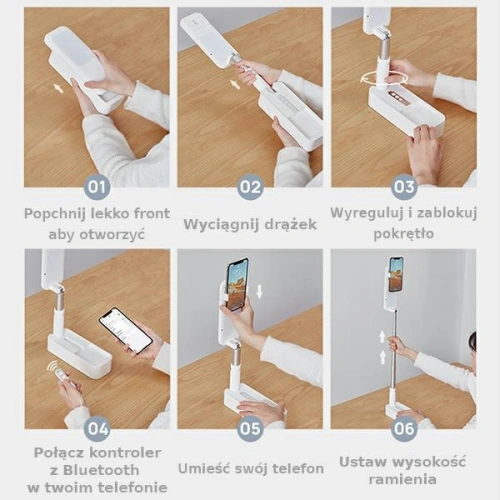 01

Popchnij lekko front aby otworzyć

02

Wyciągnij drążek

03

Wyreguluj i zablokuj pokrętło

04

Połącz kontroler z Bluetooth w twoim telefonie

05

Umieść swój telefon

06

Ustaw wysokość ramienia