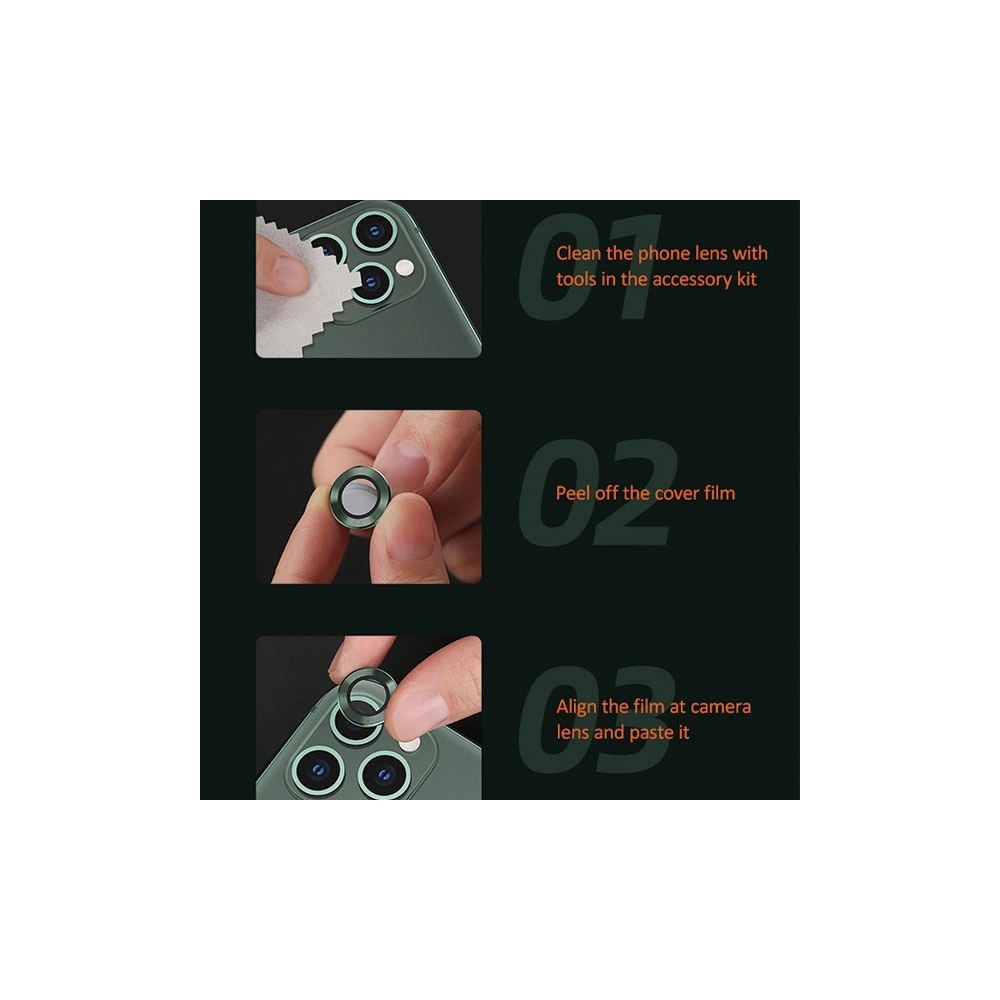 01
Clean the phone lens with tools in the accessory kit

02
Peel off the cover film

03
Align the film at camera lens and paste it