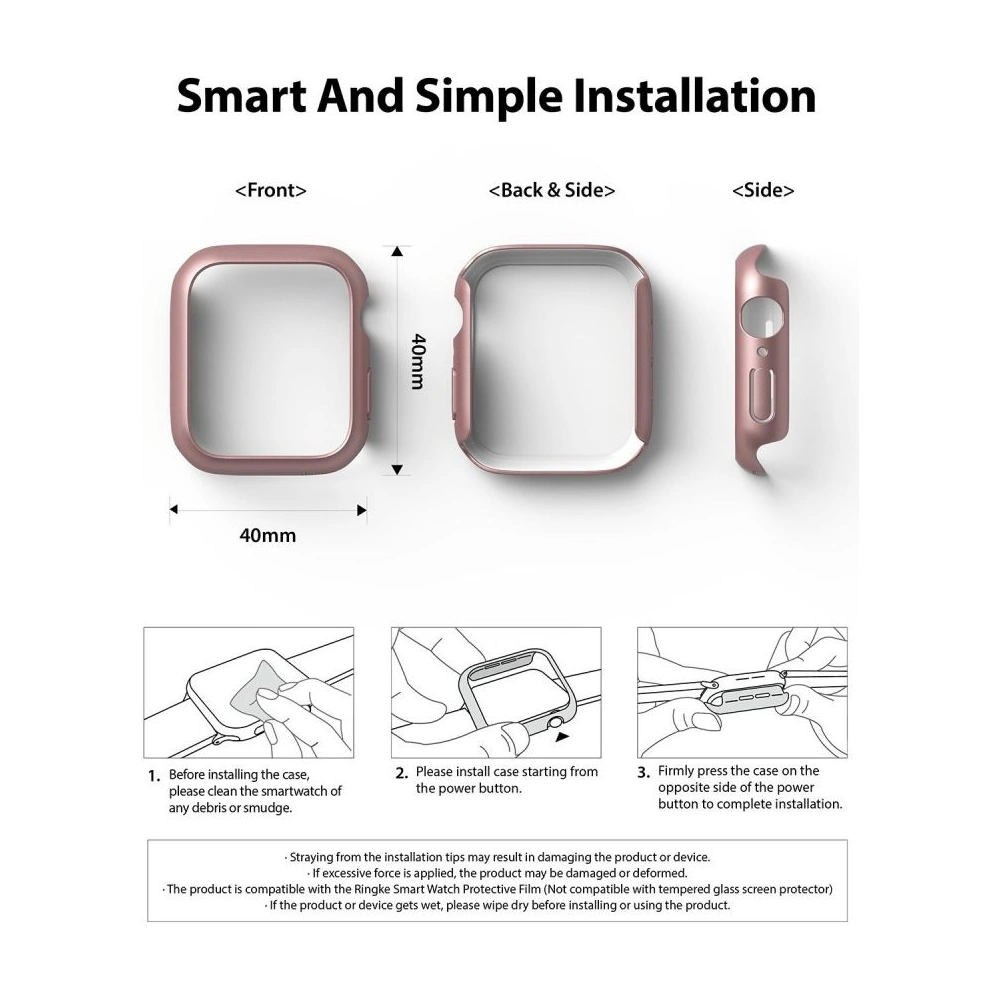 Smart And Simple Installation

<Front>

<Back & Side>

<Side>

40mm

40mm

1. Before installing the case, please clean the smartwatch of any debris or smudge.

2. Please install case starting from the power button.

3. Firmly press the case on the opposite side of the power button to complete installation.

· Straying from the installation tips may result in damaging the product or device.
· If excessive force is applied, the product may be damaged or deformed.
· The product is compatible with the Ringke Smart Watch Protective Film (Not compatible with tempered glass screen protector)
· If the product or device gets wet, please wipe dry before installing or using the product.