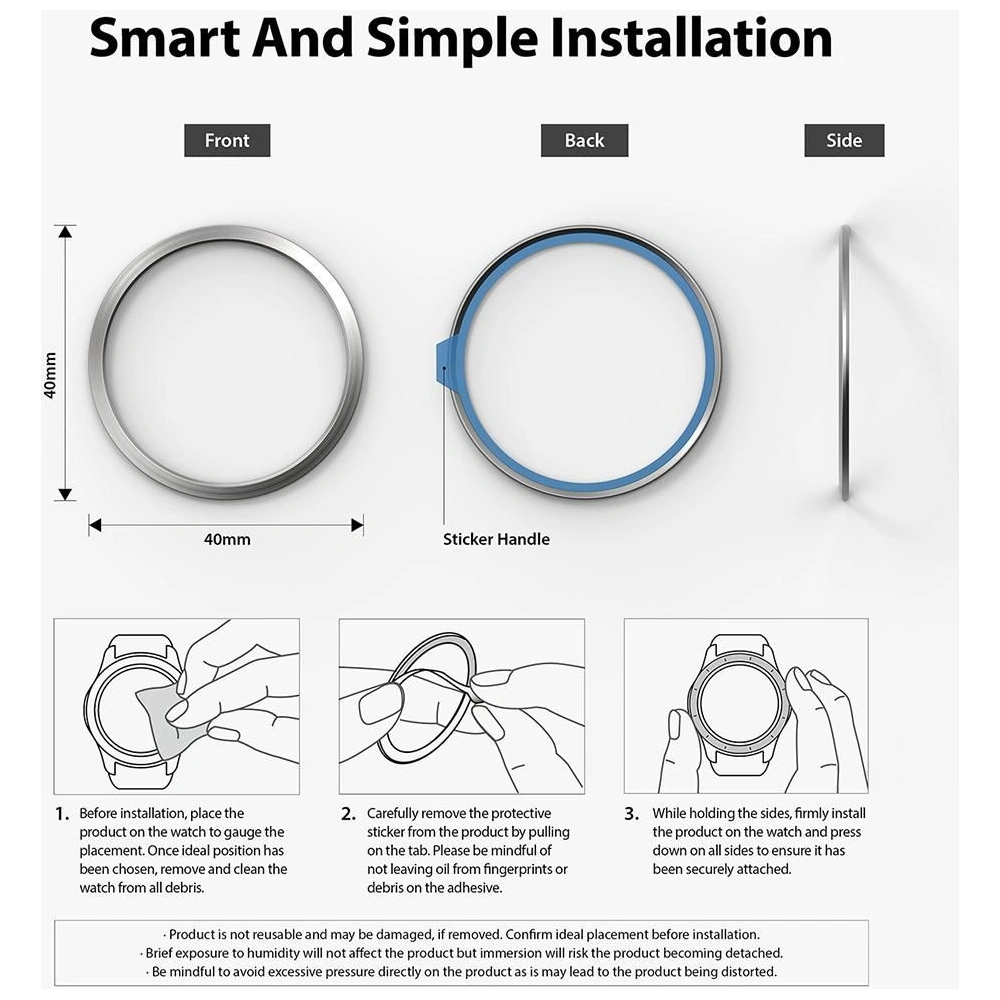 Smart And Simple Installation

Front

Back

Side

40mm

40mm

Sticker Handle

1. Before installation, place the product on the watch to gauge the placement. Once ideal position has been chosen, remove and clean the watch from all debris.

2. Carefully remove the protective sticker from the product by pulling on the tab. Please be mindful of not leaving oil from fingerprints or debris on the adhesive.

3. While holding the sides, firmly install the product on the watch and press down on all sides to ensure it has been securely attached.

· Product is not reusable and may be damaged, if removed. Confirm ideal placement before installation.
· Brief exposure to humidity will not affect the product but immersion will risk the product becoming detached.
· Be mindful to avoid excessive pressure directly on the product as is may lead to the product being distorted.