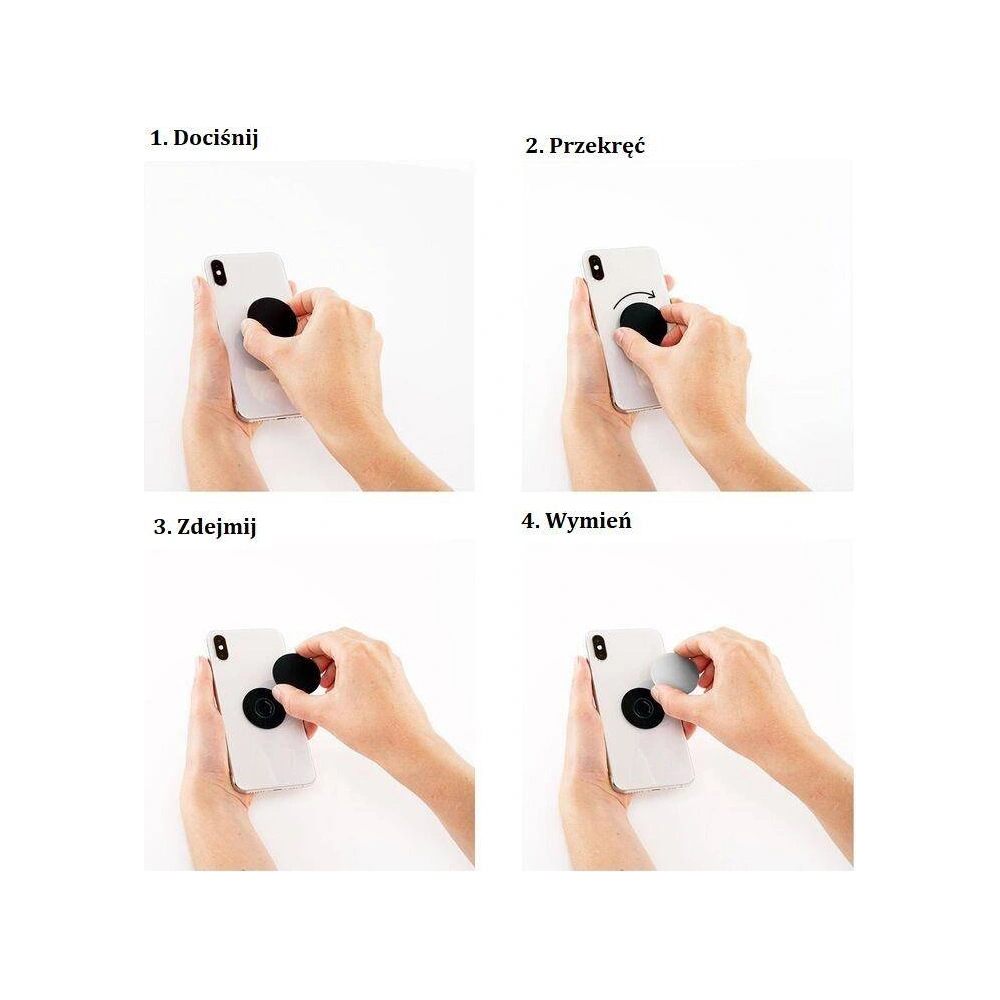 1. Dociśnij

2. Przekręć

3. Zdejmij

4. Wymień