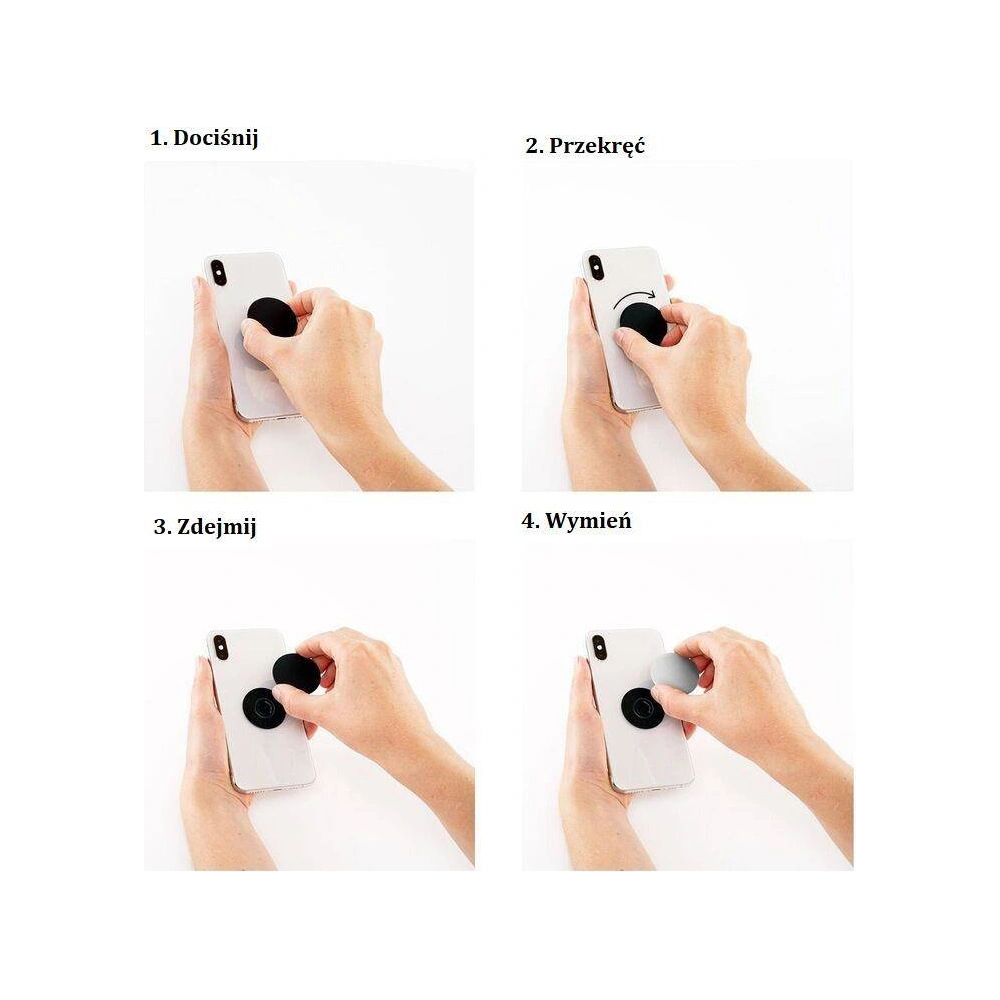 1. Dociśnij

2. Przekręć

3. Zdejmij

4. Wymień