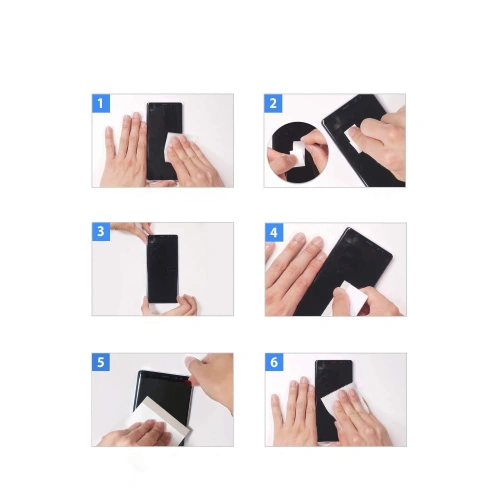 1

2

3

4

5

6