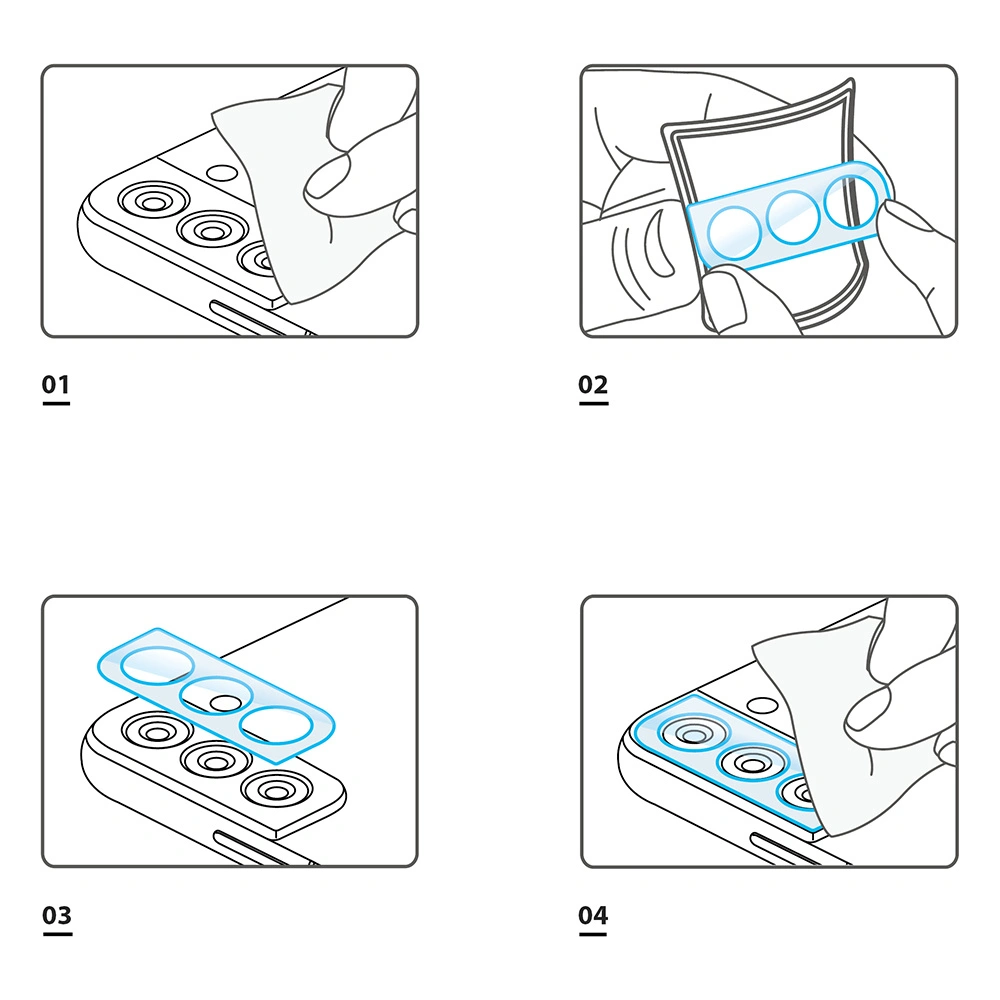 01

02

03

04