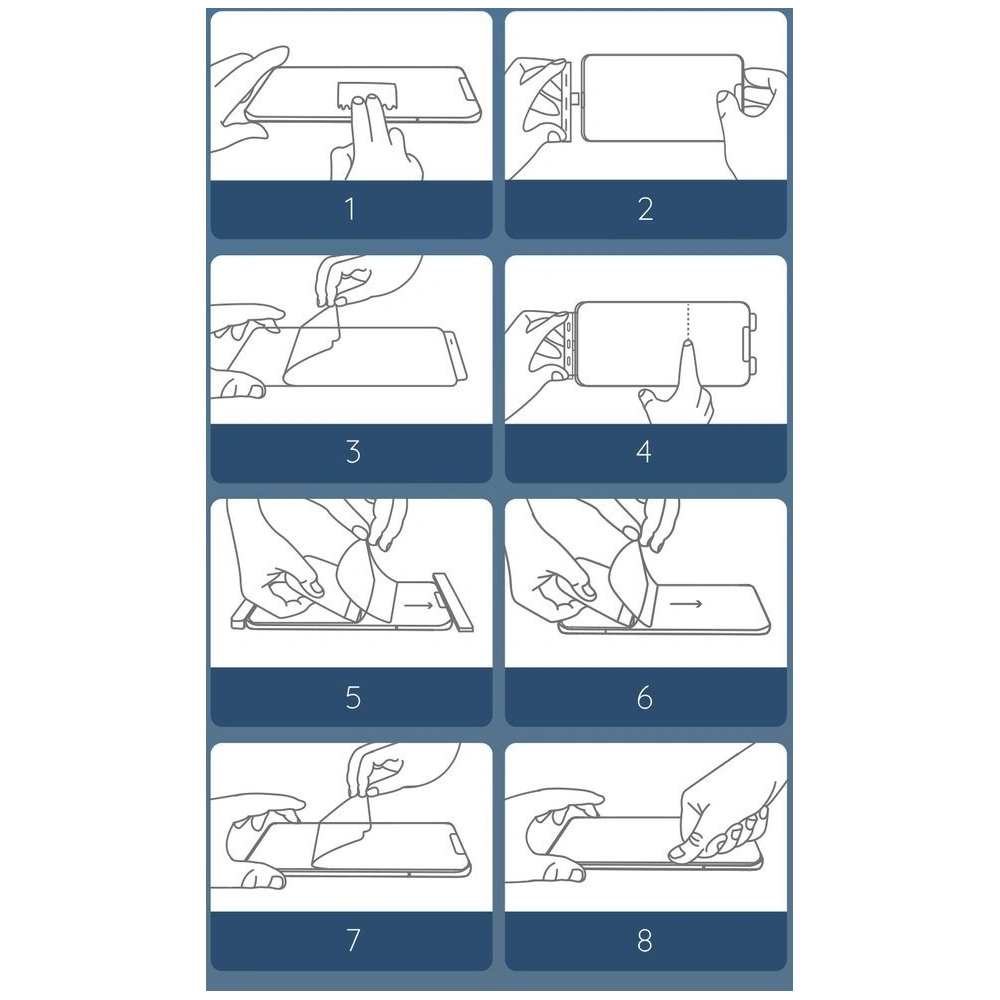 1

2

3

4

5

6

7

8