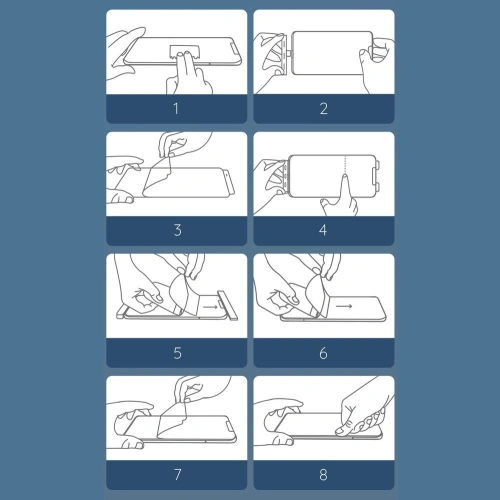 1

2

3

4

5

6

7

8